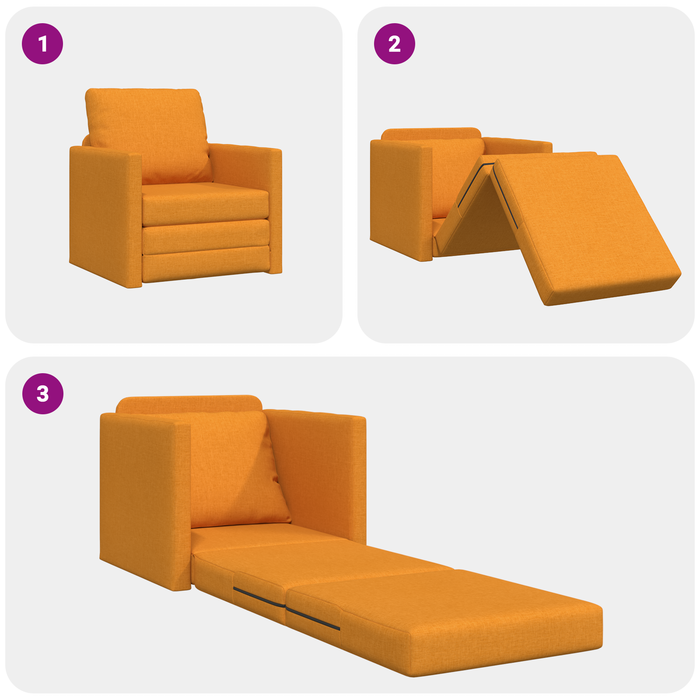 1

2

3