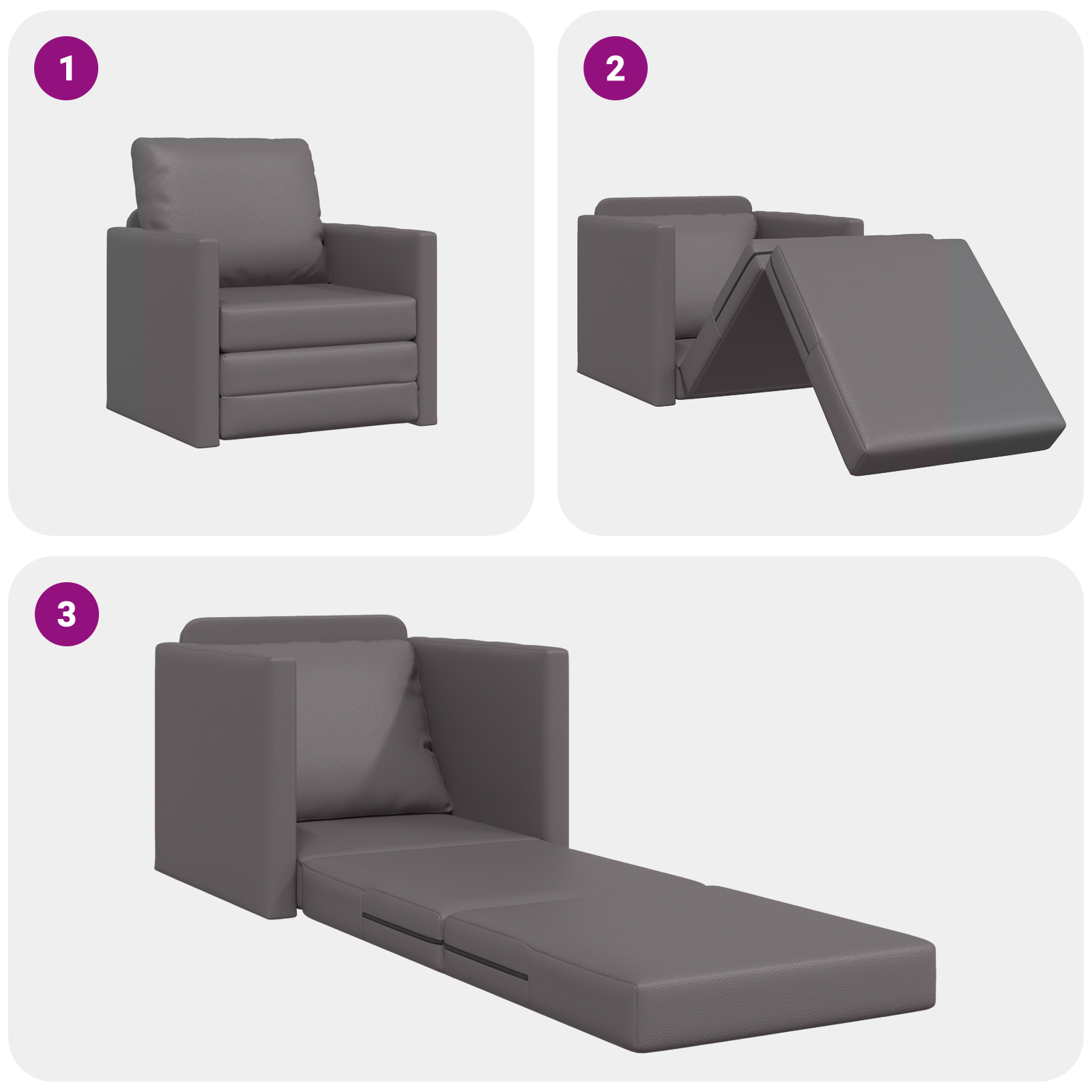 1

2

3