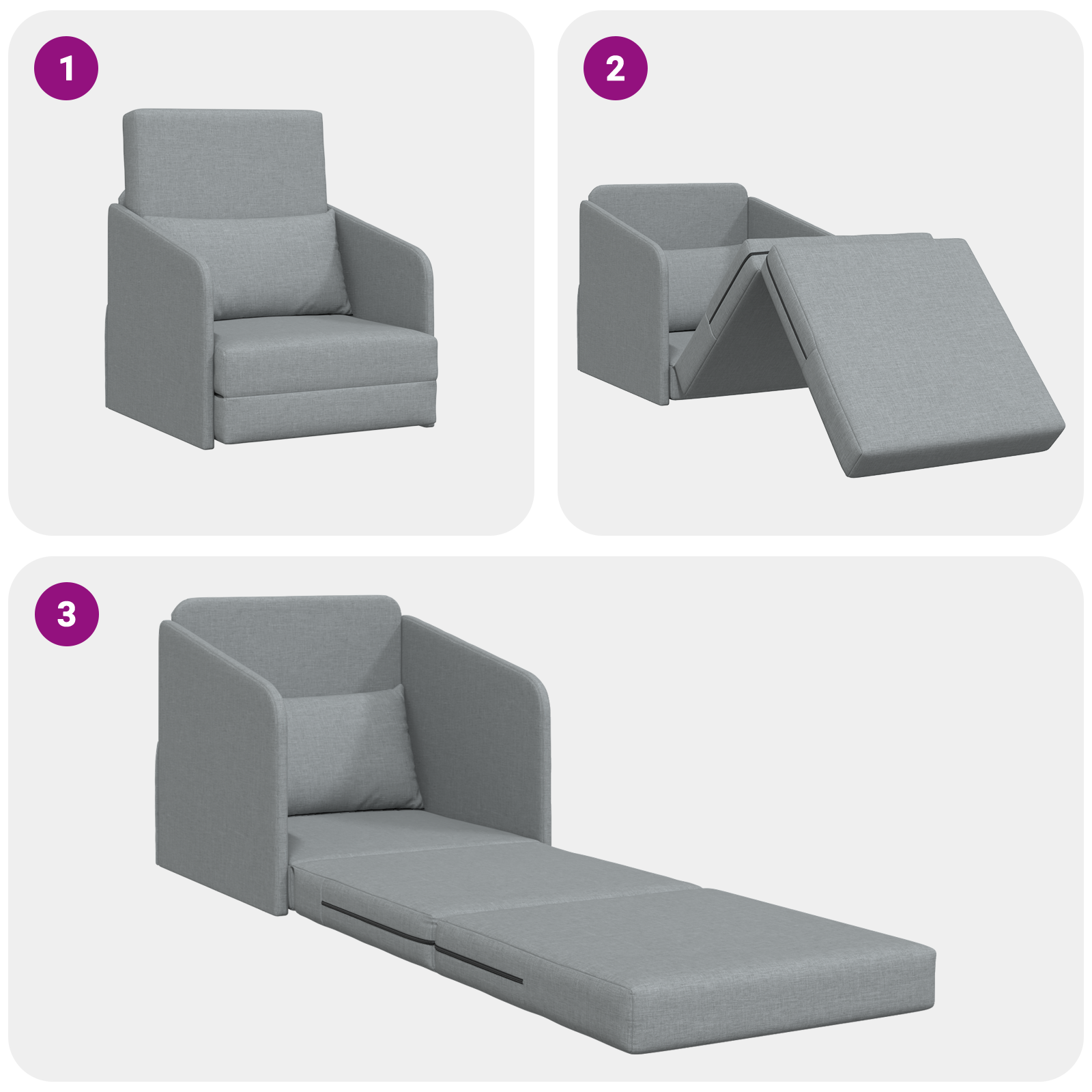 1

2

3