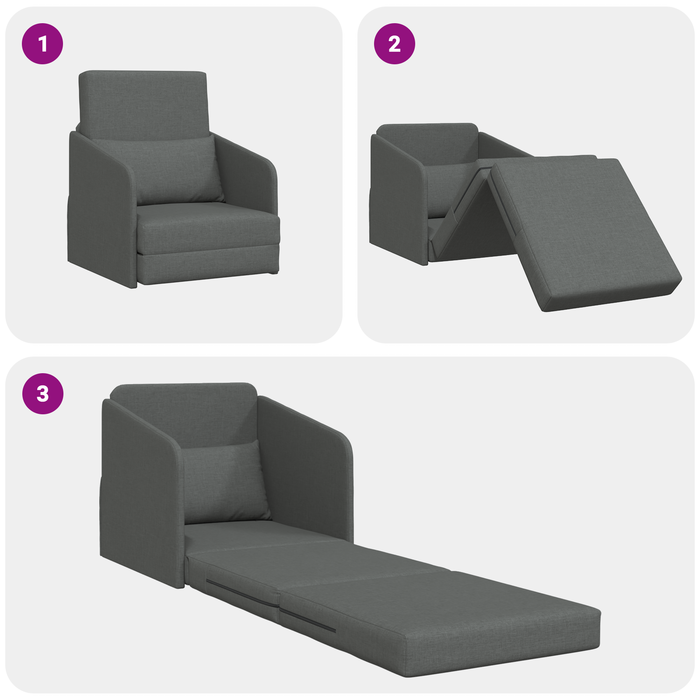 1

2

3