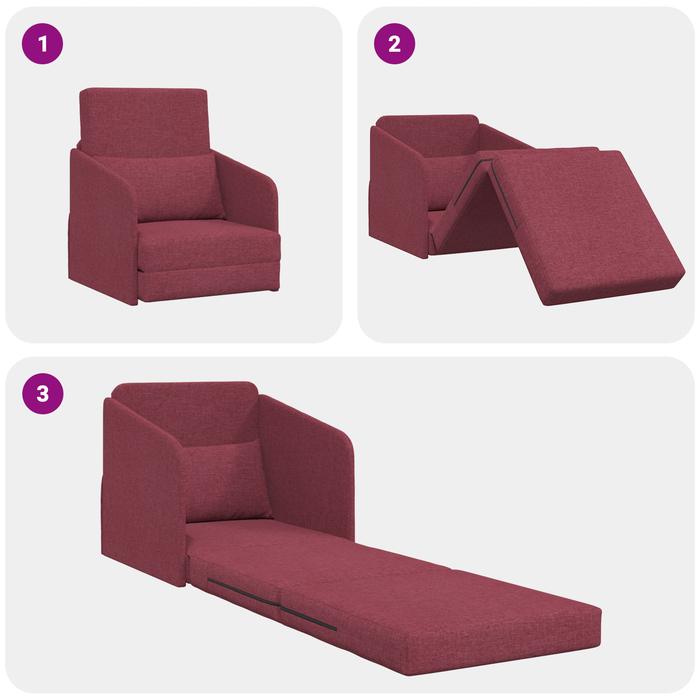 1

2

3