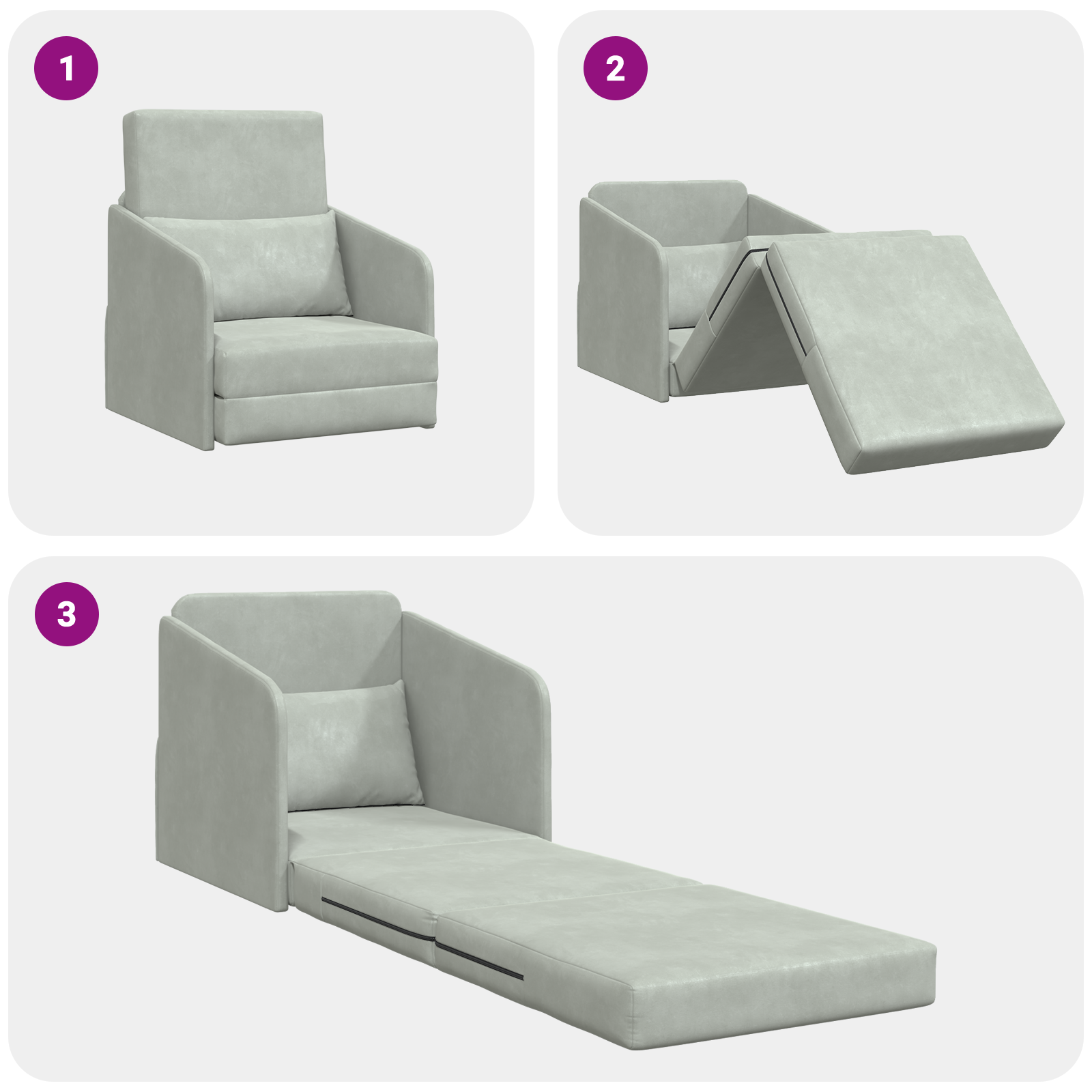 1

2

3