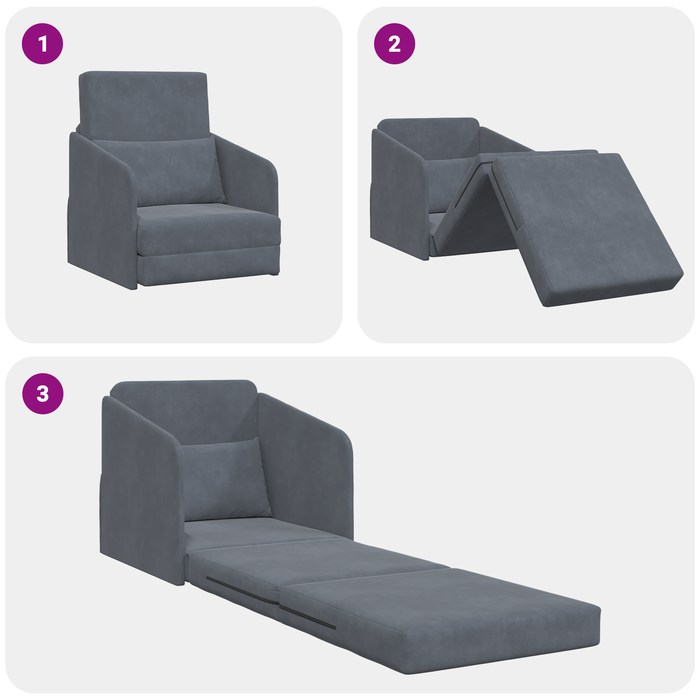 1

2

3