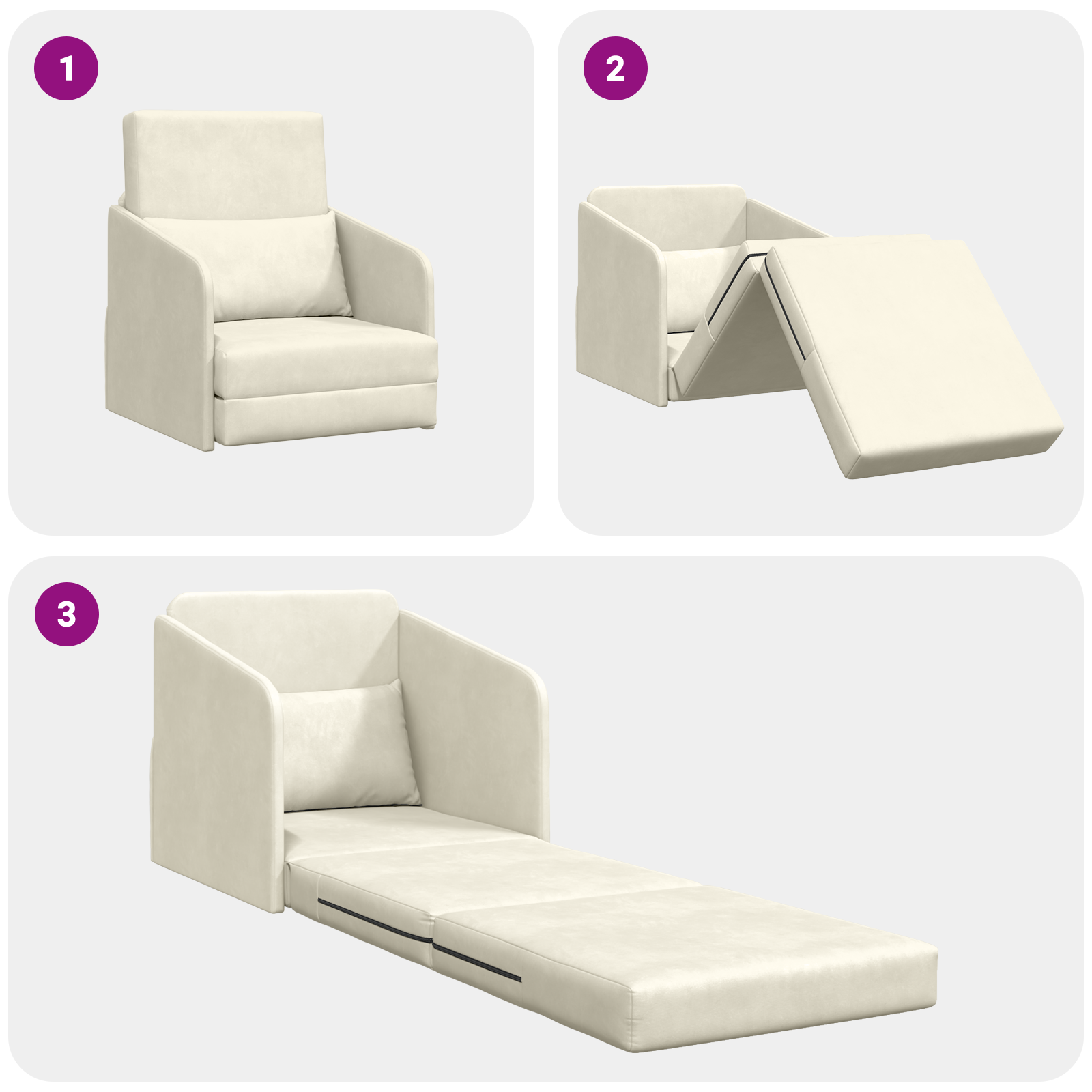 1

2

3