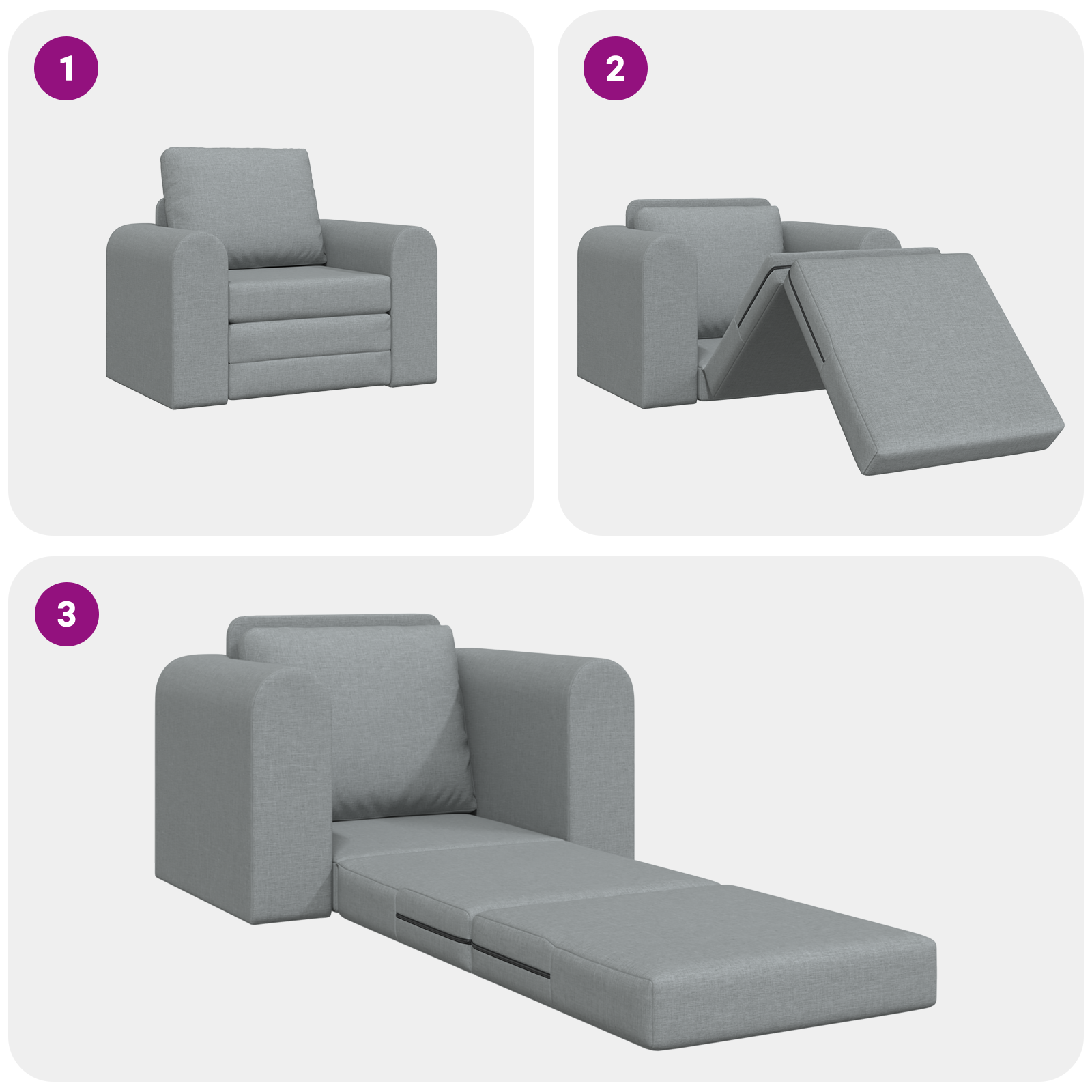 1

2

3