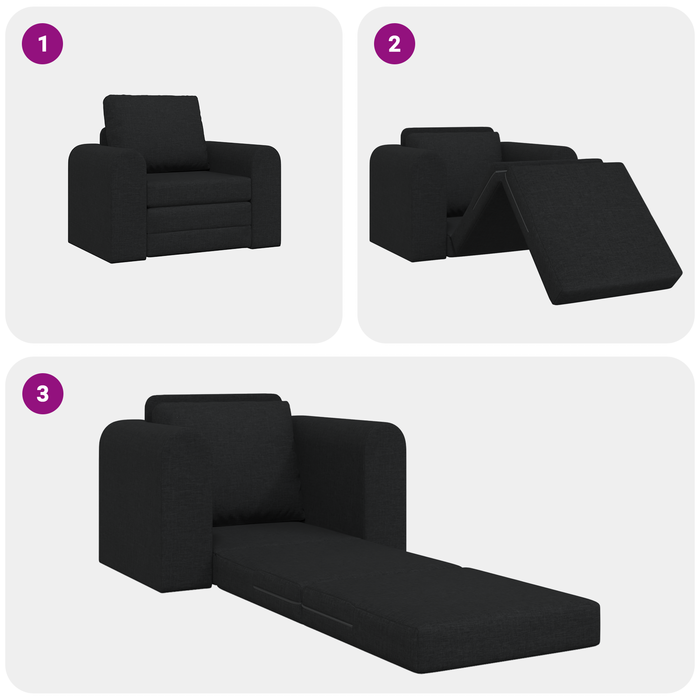 1

2

3