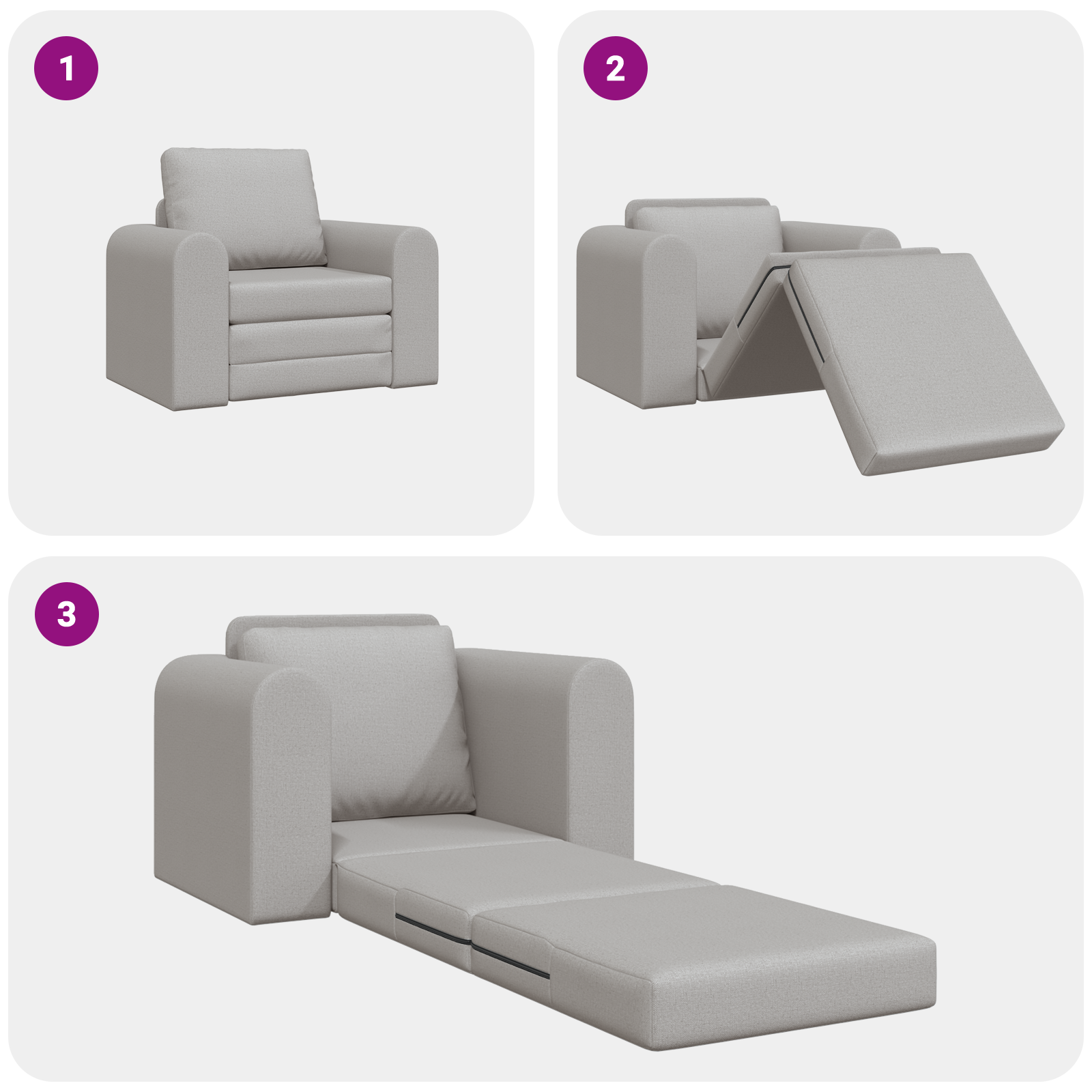 1

2

3