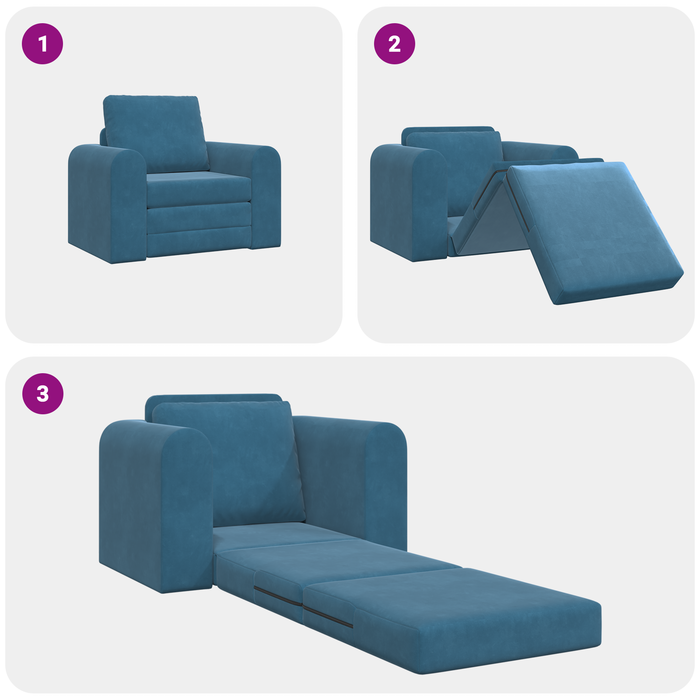 1

2

3