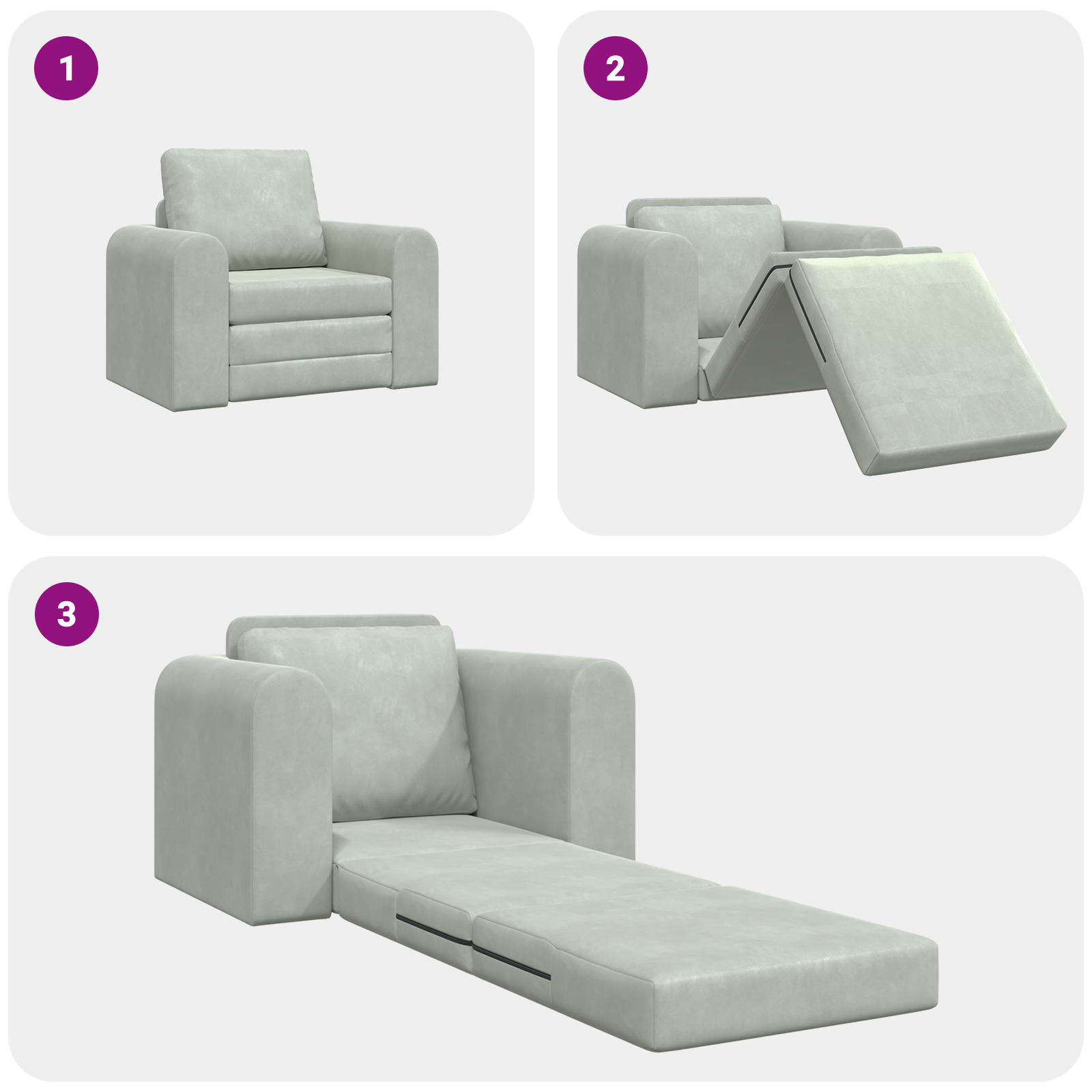 1

2

3