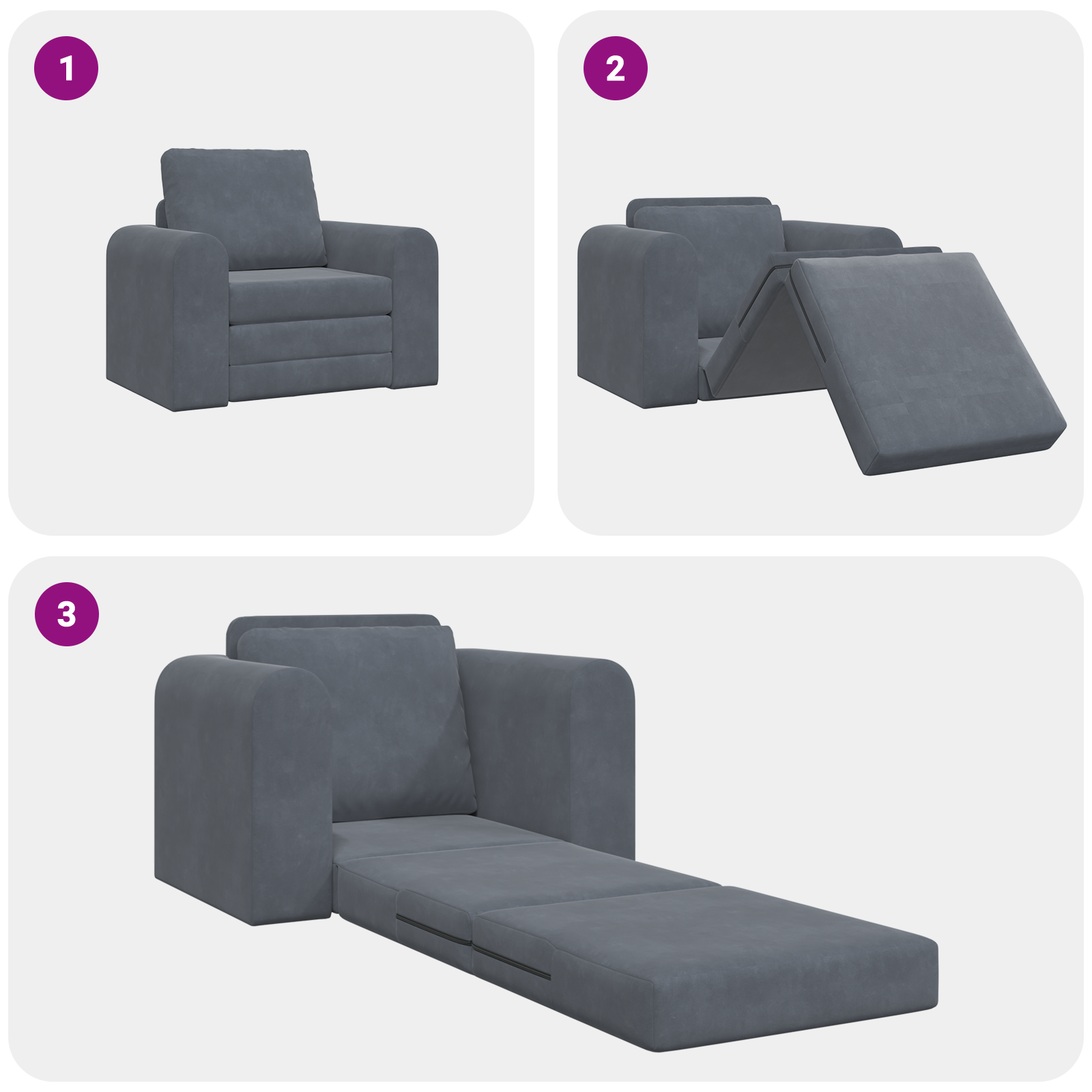 1

2

3