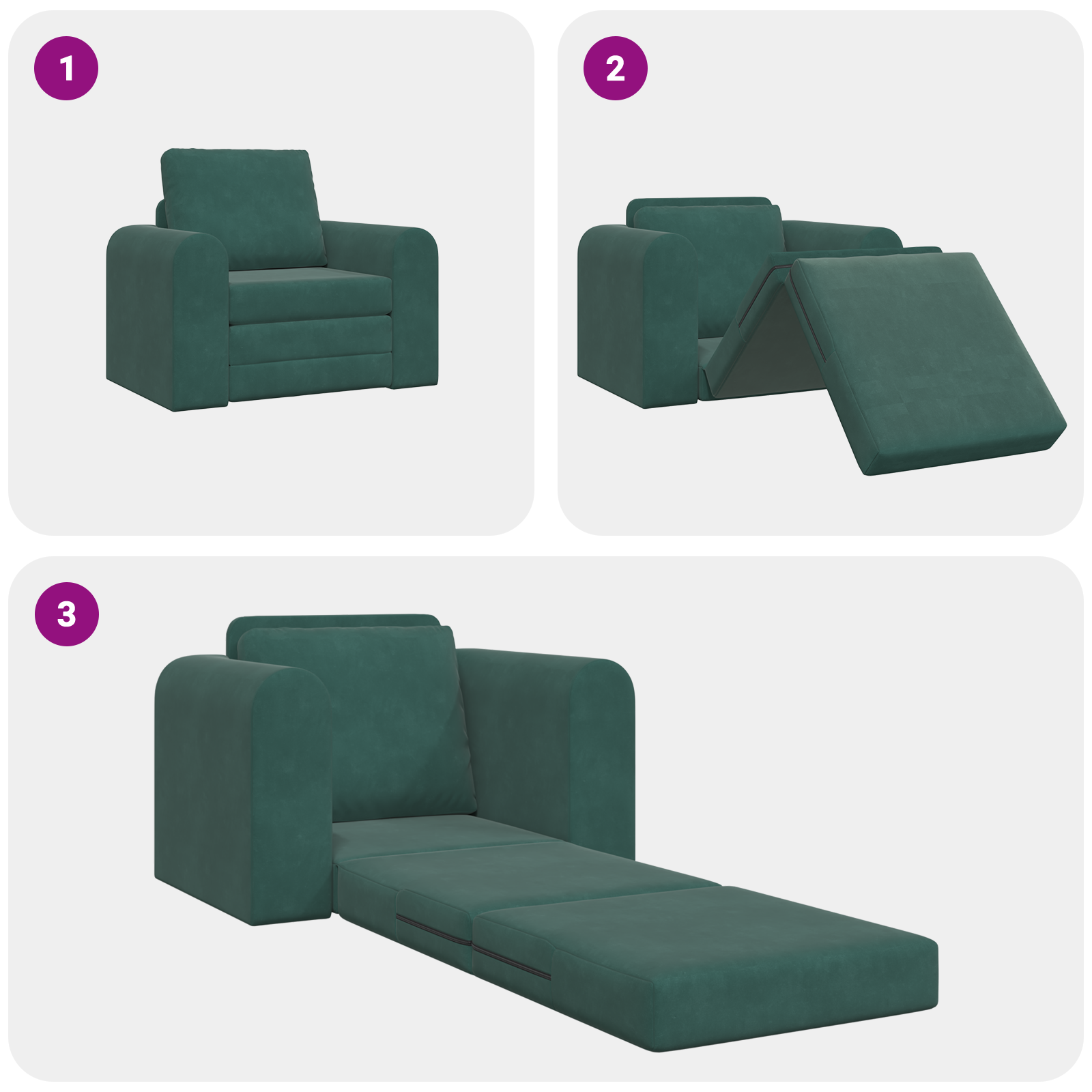 1

2

3