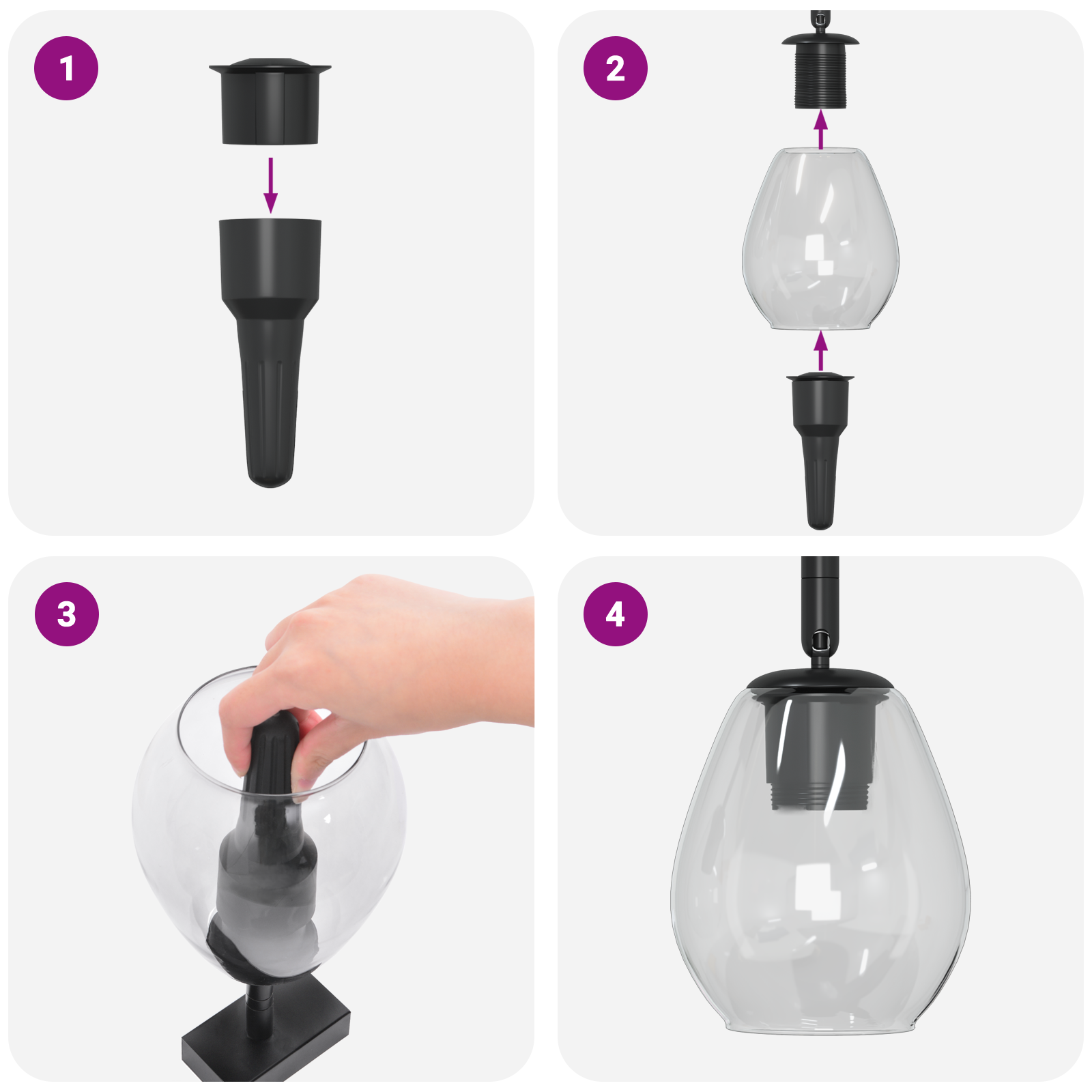 1

2

3

4