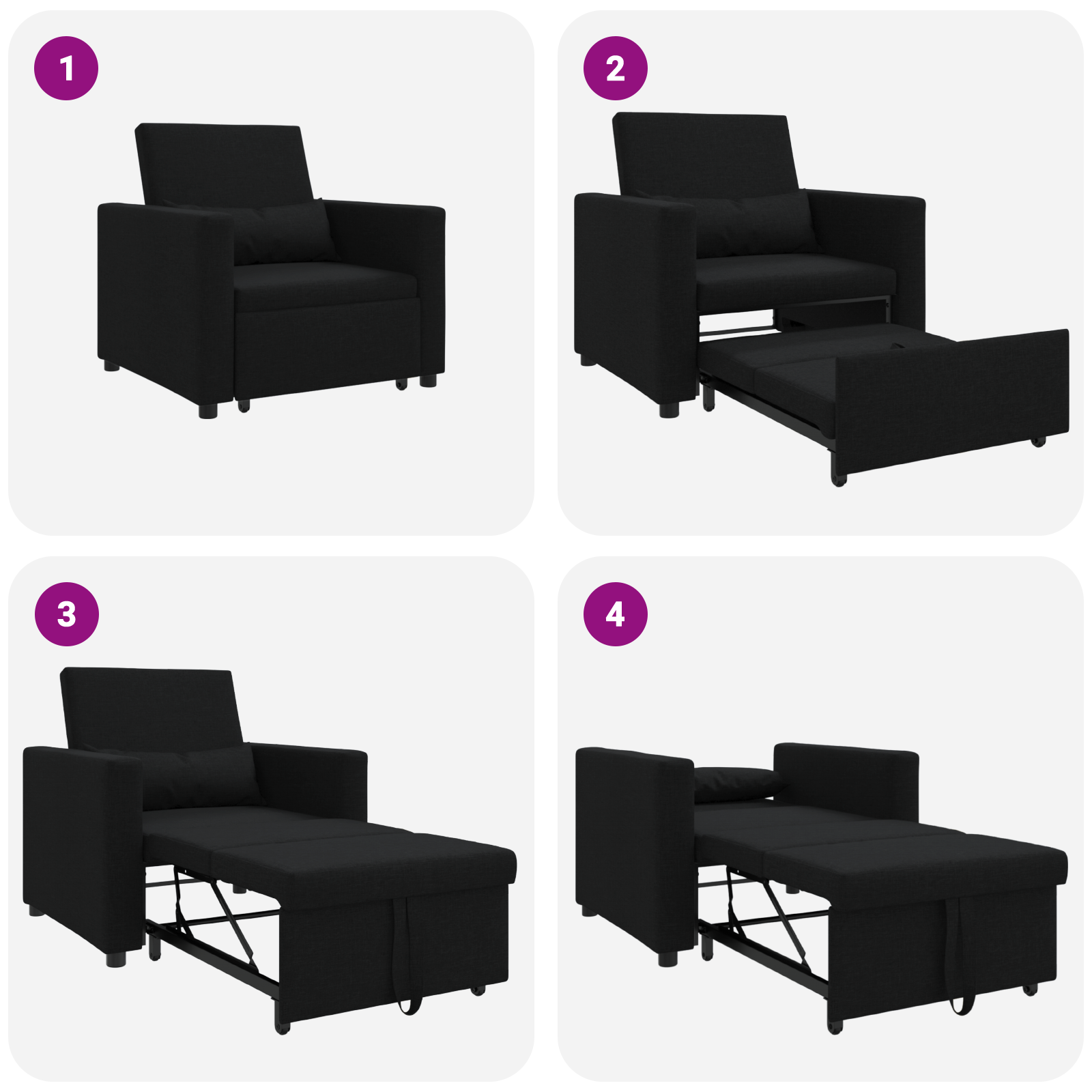 1

2

3

4