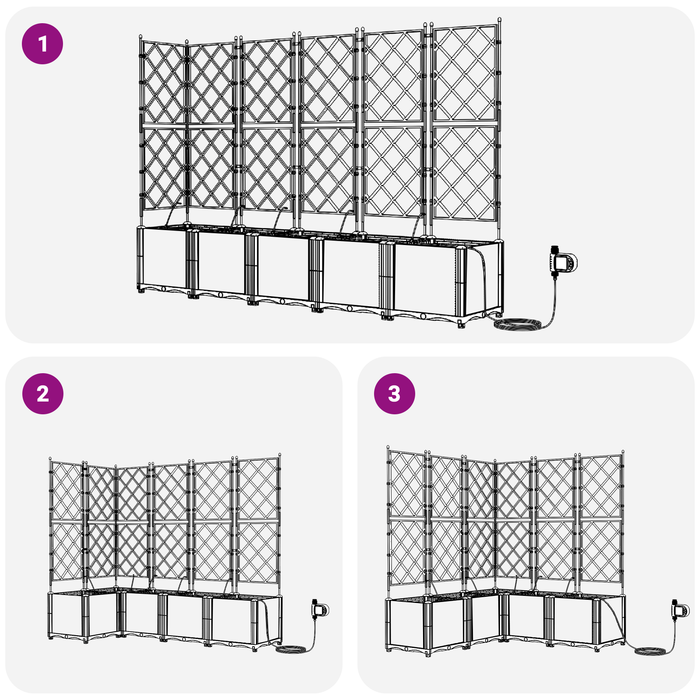 1

2

3