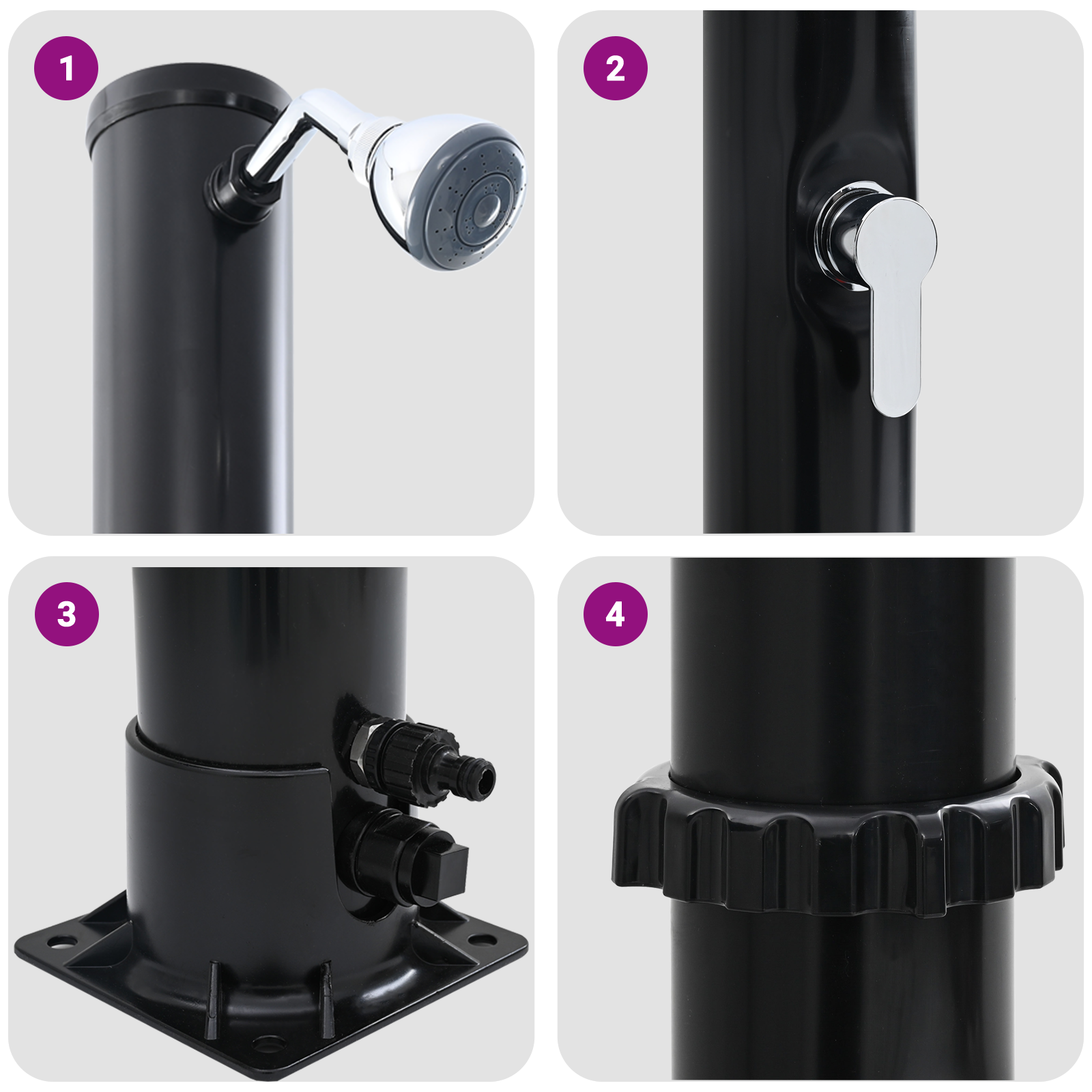 1

2

3

4