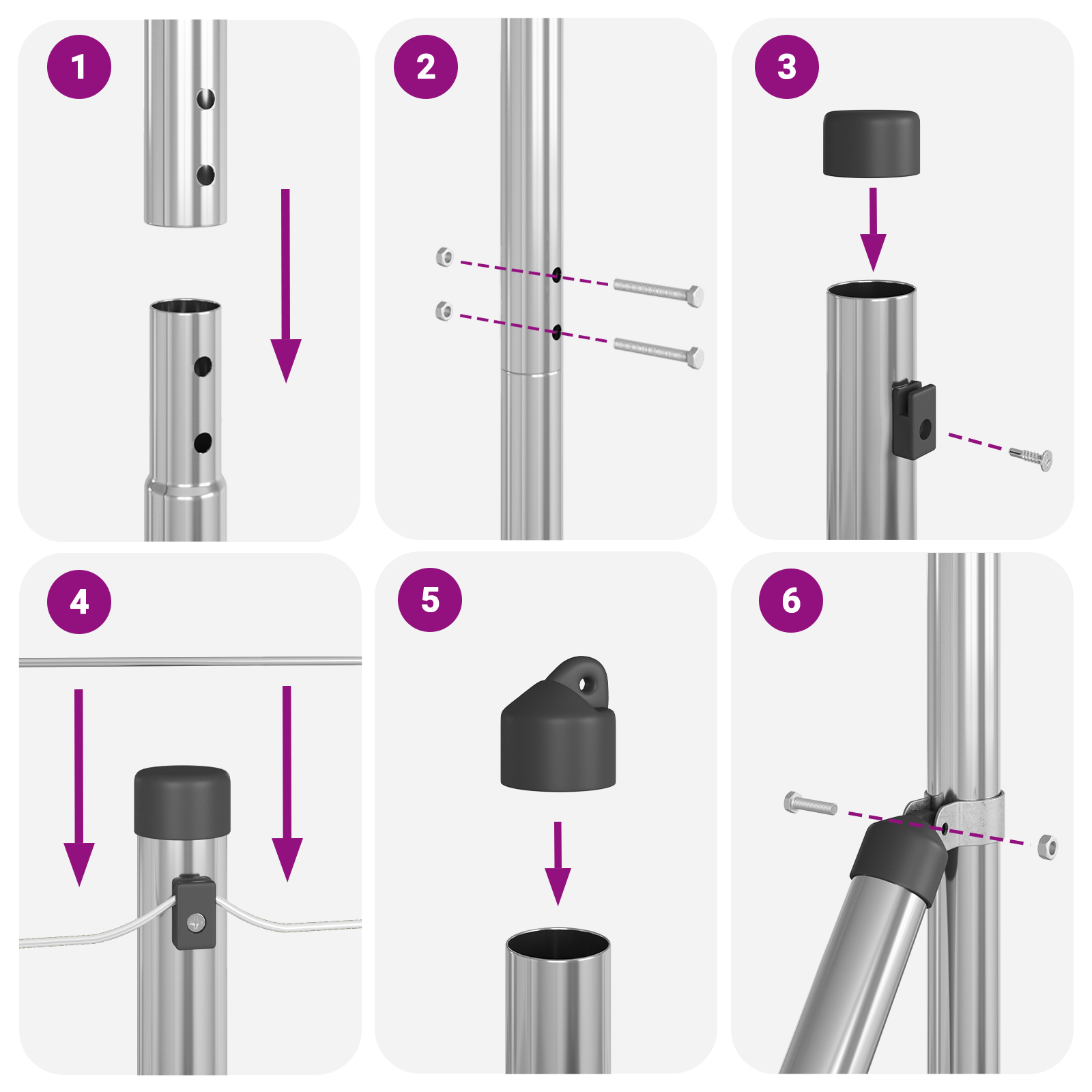 1

2

3

4

5

6