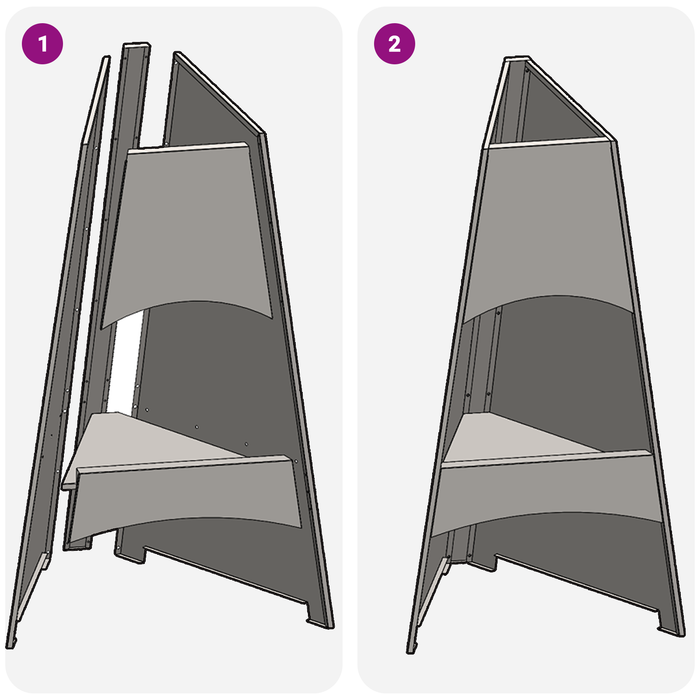 1

2