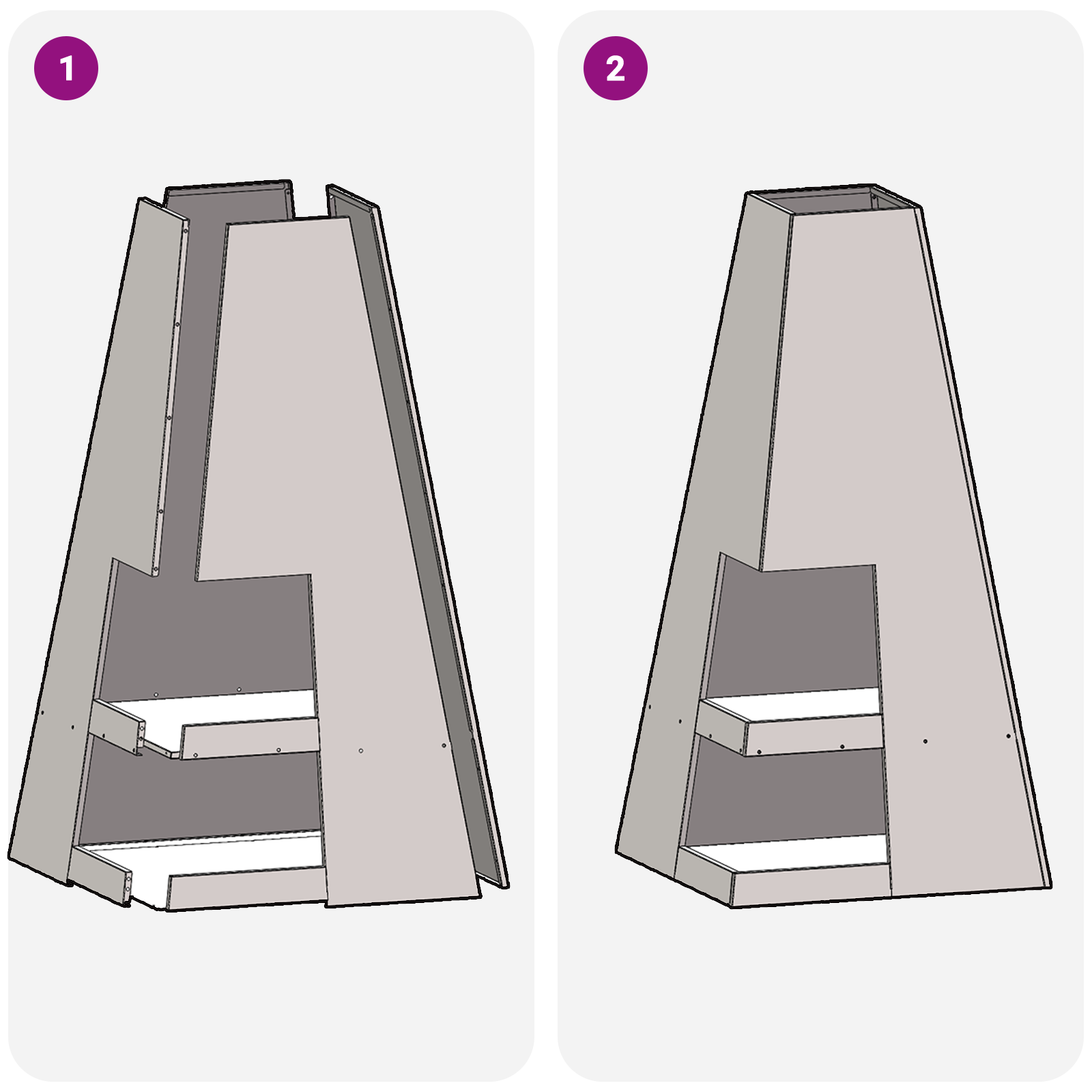 1

2