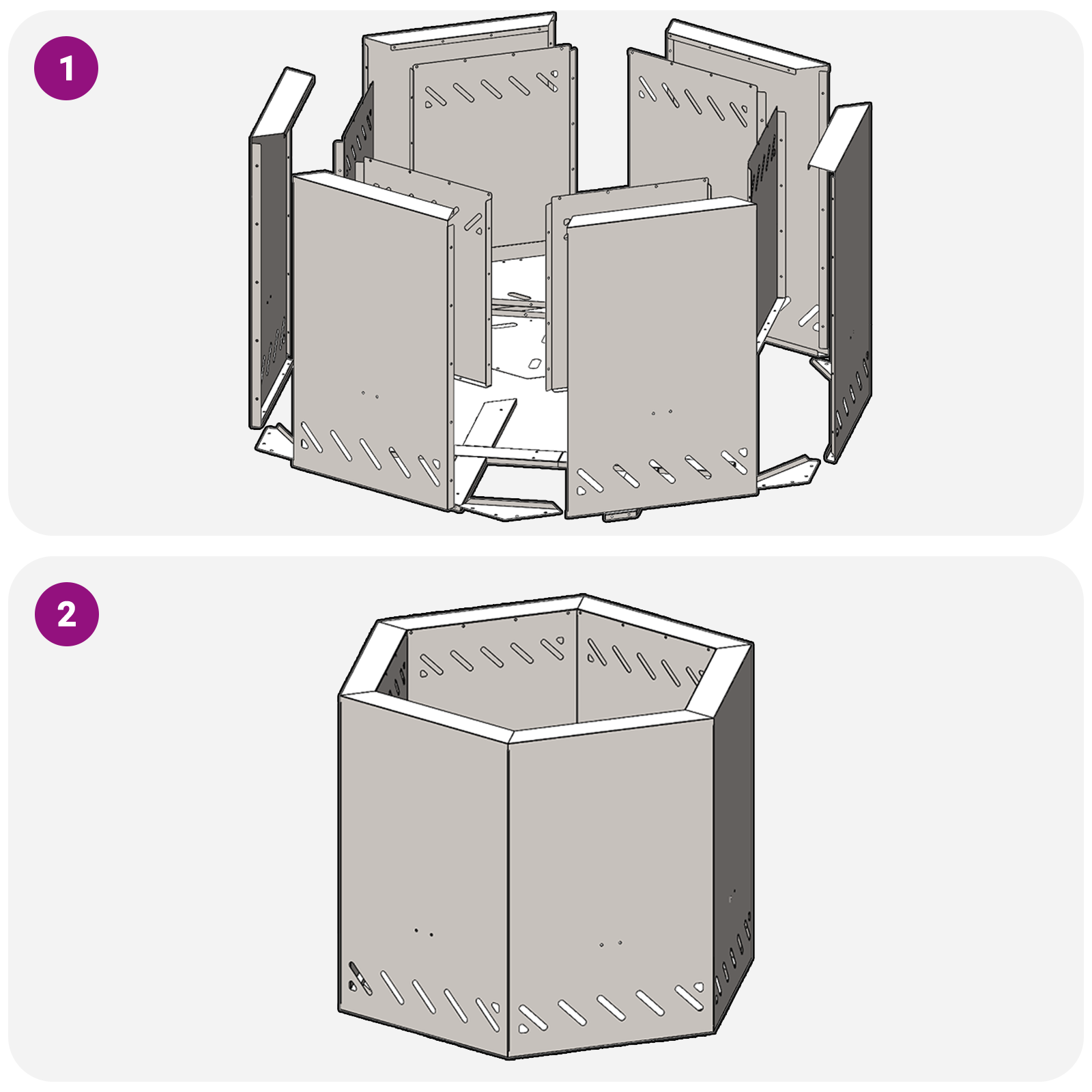 1

2