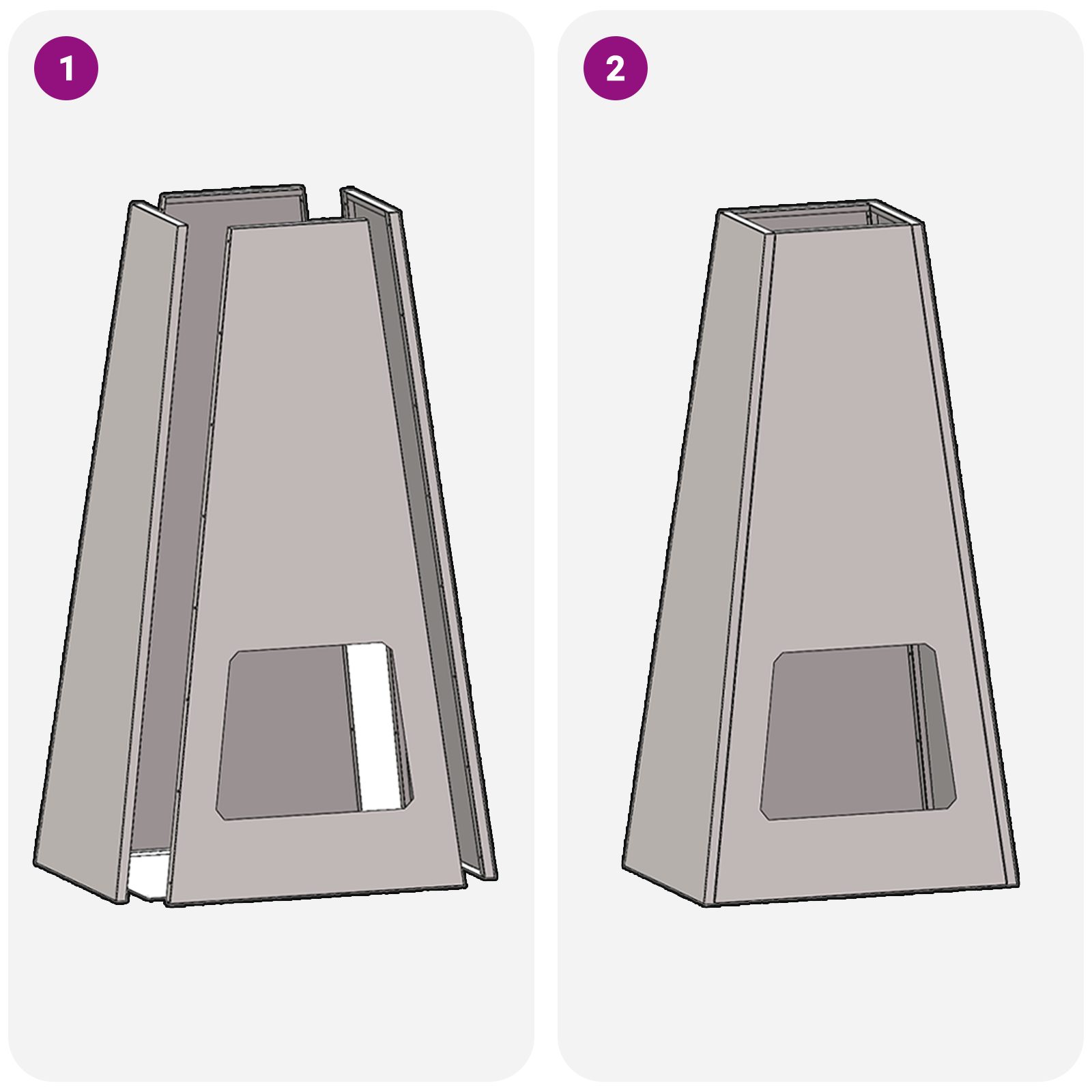 1

2