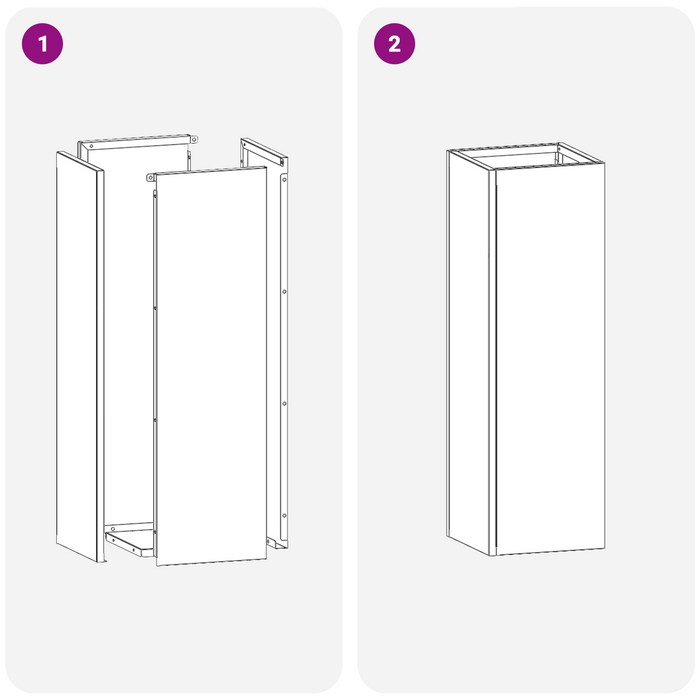 1

2