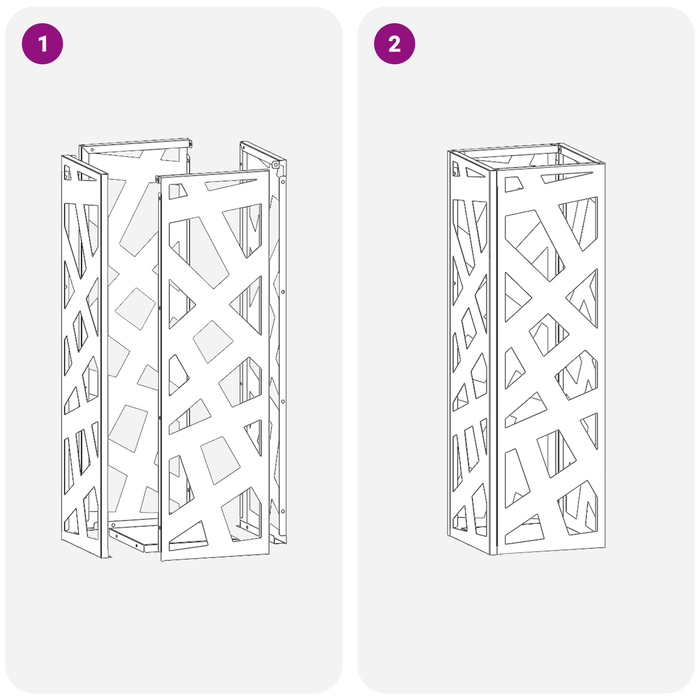 1

2