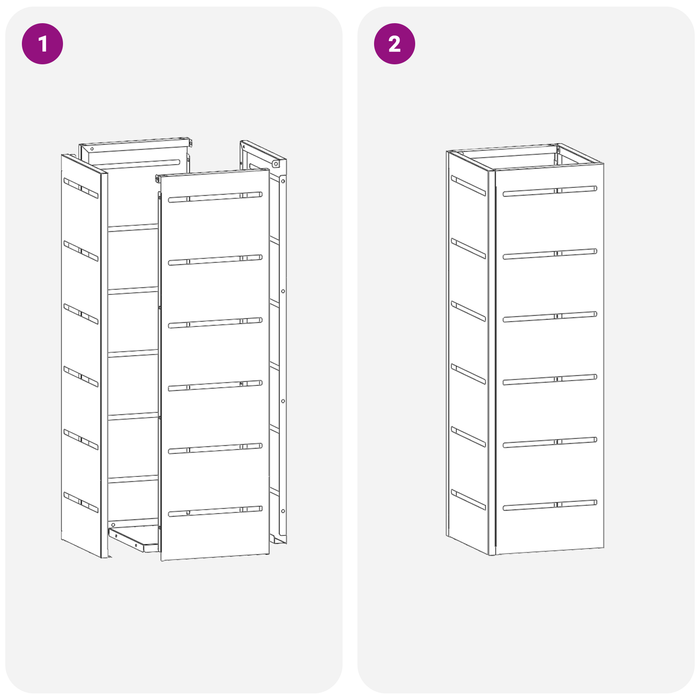 1

2