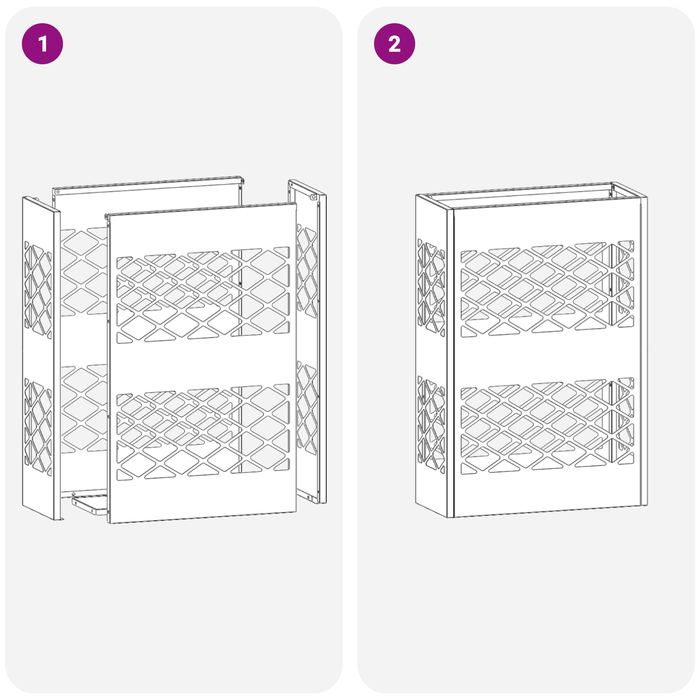 1

2