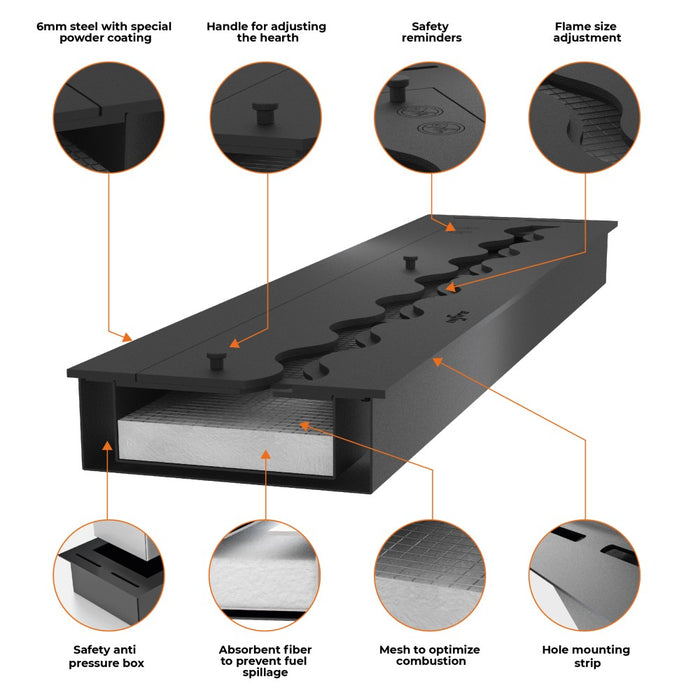 6mm steel with special powder coating

Handle for adjusting the hearth

Safety reminders

Flame size adjustment

Safety anti pressure box

Absorbent fiber to prevent fuel spillage

Mesh to optimize combustion

Hole mounting strip