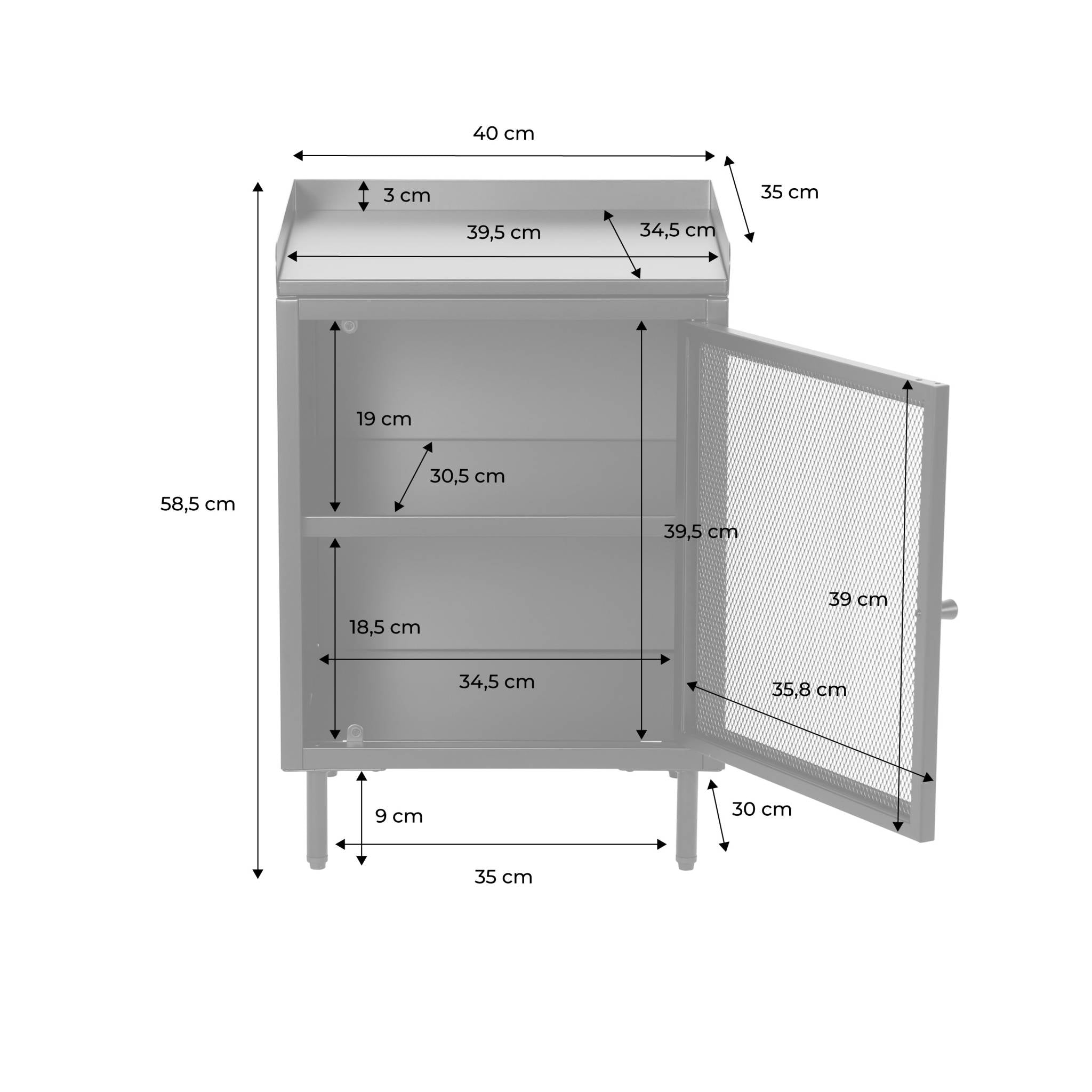 40 cm

35 cm

3 cm

39,5 cm

34,5 cm

58,5 cm

19 cm

30,5 cm

39,5 cm

39 cm

18,5 cm

34,5 cm

35,8 cm

9 cm

30 cm

35 cm