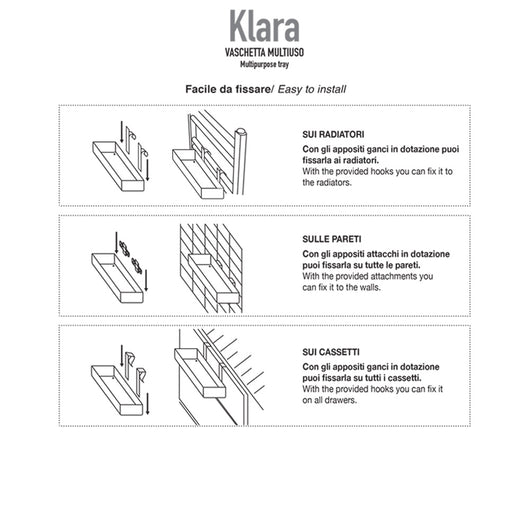 Klara
VASCHETTA MULTIUSO
Multipurpose tray

Facile da fissare/ Easy to install

SUI RADIATORI
Con gli appositi ganci in dotazione puoi fissarla ai radiatori.
With the provided hooks you can fix it to the radiators.

SULLE PARETI
Con gli appositi attacchi in dotazione puoi fissarla su tutte le pareti.
With the provided attachments you can fix it to the walls.

SUI CASSETTI
Con gli appositi ganci in dotazione puoi fissarla su tutti i cassetti.
With the provided hooks you can fix it on all drawers.