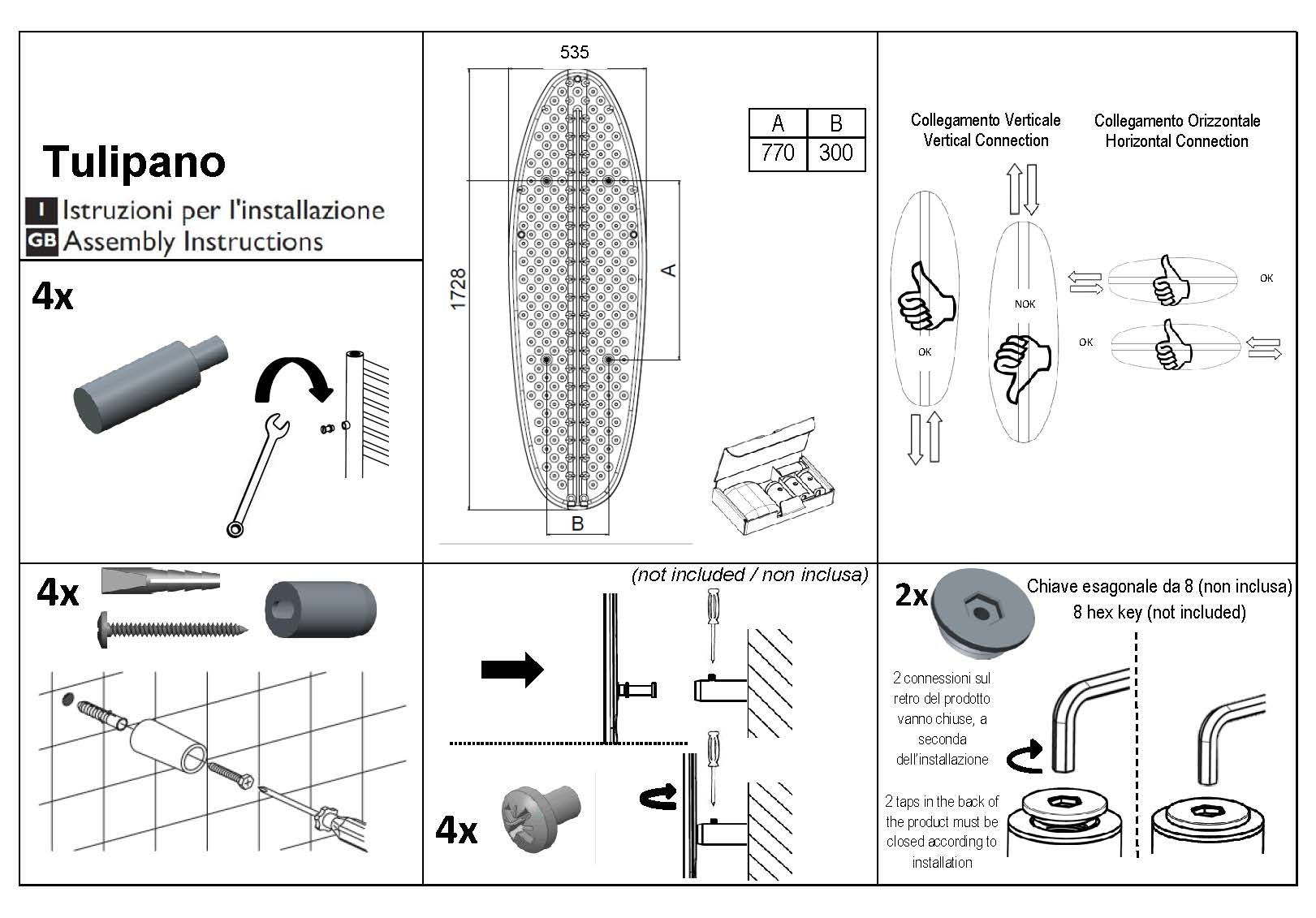 Tulipano

I Istruzioni per l'installazione
GB Assembly Instructions

4x

535

1728

A

B

| A | B |
|---|---|
| 770 | 300 |

Collegamento Verticale
Vertical Connection

Collegamento Orizzontale
Horizontal Connection

OK

NOK

OK

OK

4x

(not included / non inclusa)

4x

2x

Chiave esagonale da 8 (non inclusa)
8 hex key (not included)

2 connessioni sul retro del prodotto vanno chiuse, a seconda dell'installazione

2 taps in the back of the product must be closed according to installation