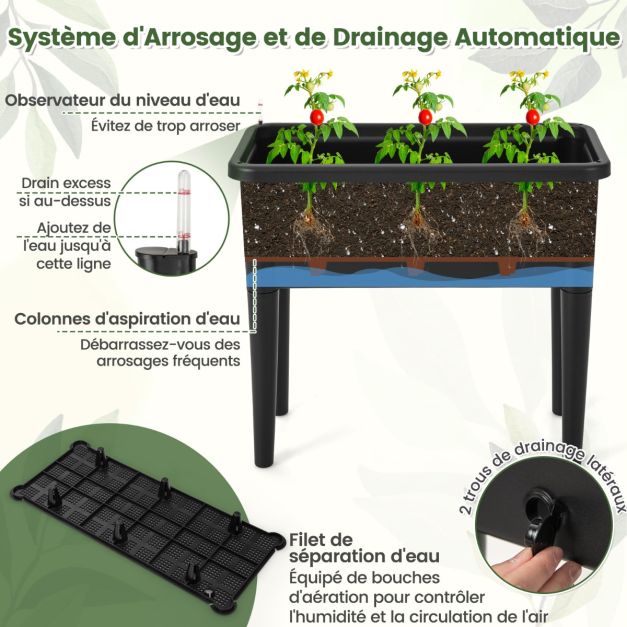 Système d'Arrosage et de Drainage Automatique

Observateur du niveau d'eau
Évitez de trop arroser

Drain excess
si au-dessus

Ajoutez de
l'eau jusqu'à
cette ligne

Colonnes d'aspiration d'eau
Débarrassez-vous des
arrosages fréquents

2 trous de drainage latéraux

Filet de
séparation d'eau
Équipé de bouches
d'aération pour contrôler
l'humidité et la circulation de l'air