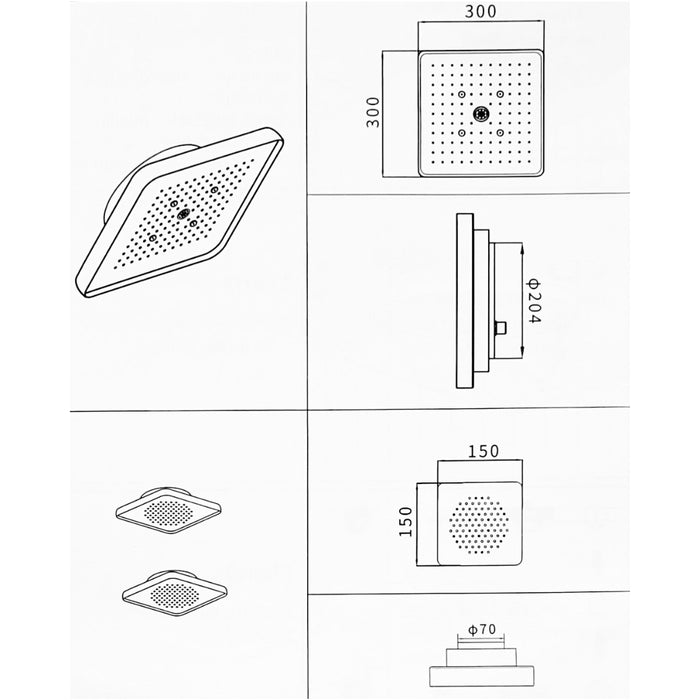 300

300

Φ204

150

150

Φ70