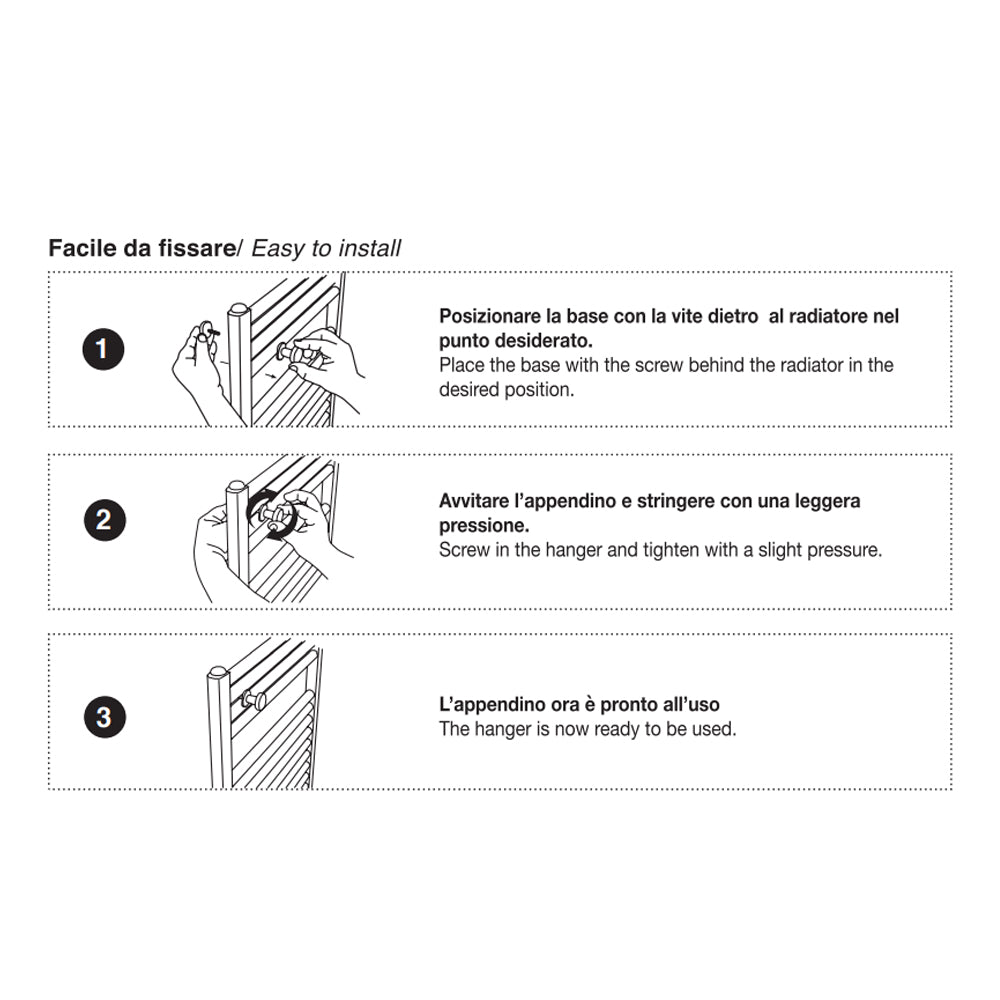 Facile da fissare/ Easy to install

1

Posizionare la base con la vite dietro al radiatore nel punto desiderato.
Place the base with the screw behind the radiator in the desired position.

2

Avvitare l'appendino e stringere con una leggera pressione.
Screw in the hanger and tighten with a slight pressure.

3

L'appendino ora è pronto all'uso
The hanger is now ready to be used.