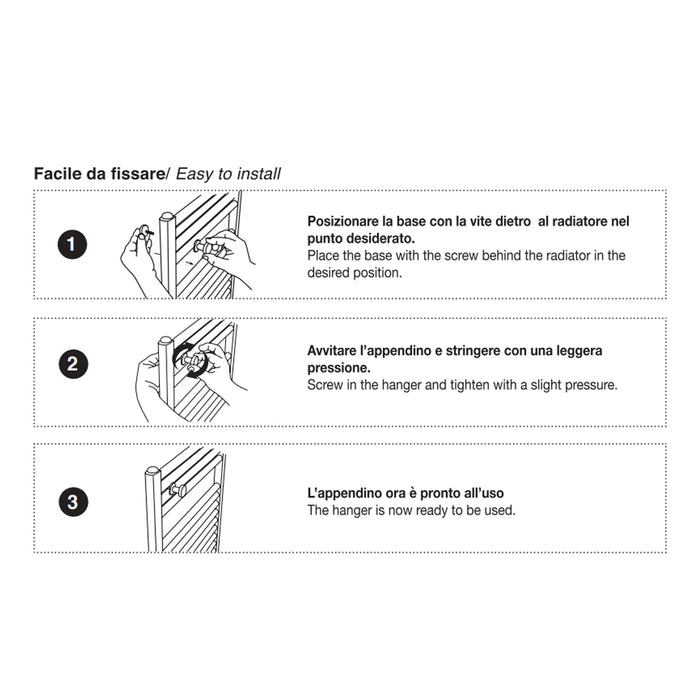 Facile da fissare/ Easy to install

1

Posizionare la base con la vite dietro al radiatore nel punto desiderato.
Place the base with the screw behind the radiator in the desired position.

2

Avvitare l'appendino e stringere con una leggera pressione.
Screw in the hanger and tighten with a slight pressure.

3

L'appendino ora è pronto all'uso
The hanger is now ready to be used.