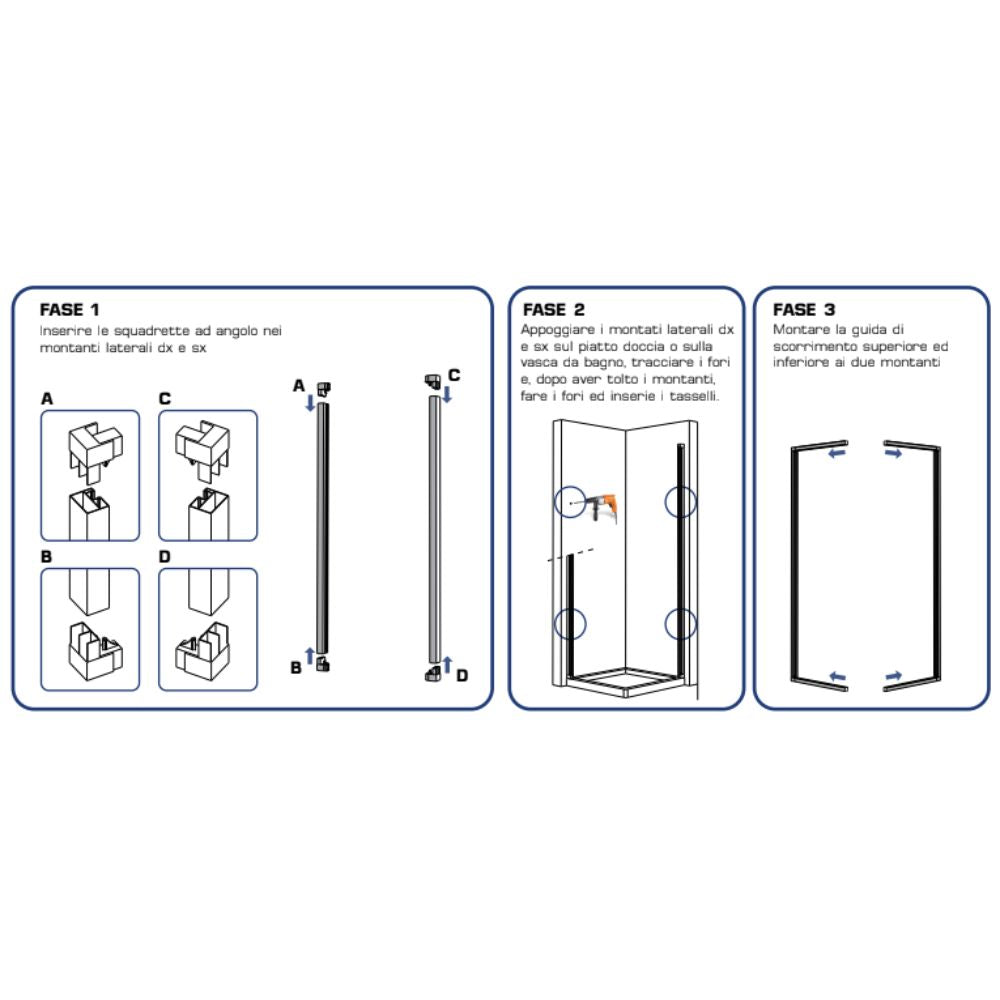 FASE 1
Inserire le squadrette ad angolo nei montanti laterali dx e sx

A

C

B

D

A

B

C

D

FASE 2
Appoggiare i montati laterali dx e sx sul piatto doccia o sulla vasca da bagno, tracciare i fori e, dopo aver tolto i montanti, fare i fori ed inserie i tasselli.

FASE 3
Montare la guida di scorrimento superiore ed inferiore ai due montanti