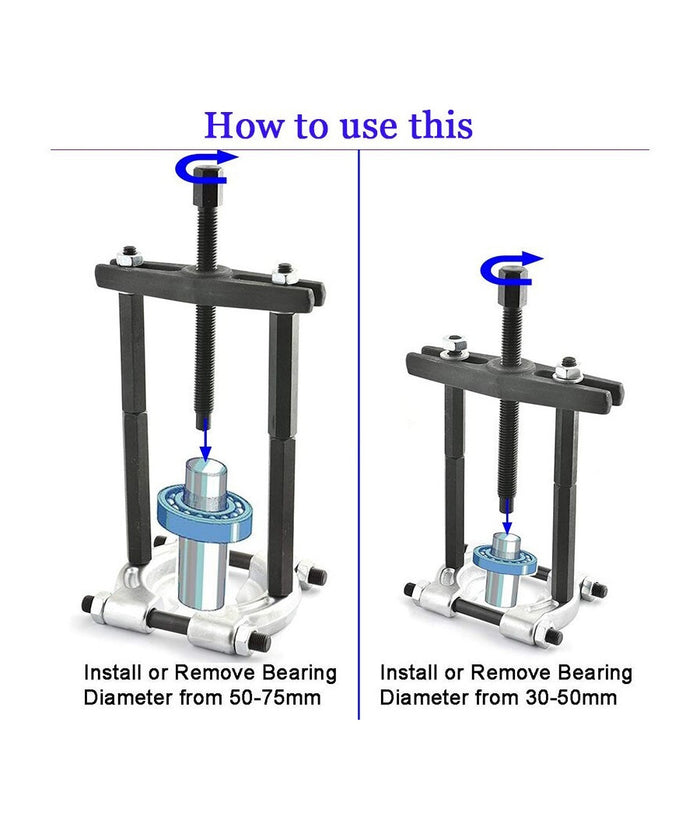 How to use this

Install or Remove Bearing Diameter from 50-75mm

Install or Remove Bearing Diameter from 30-50mm