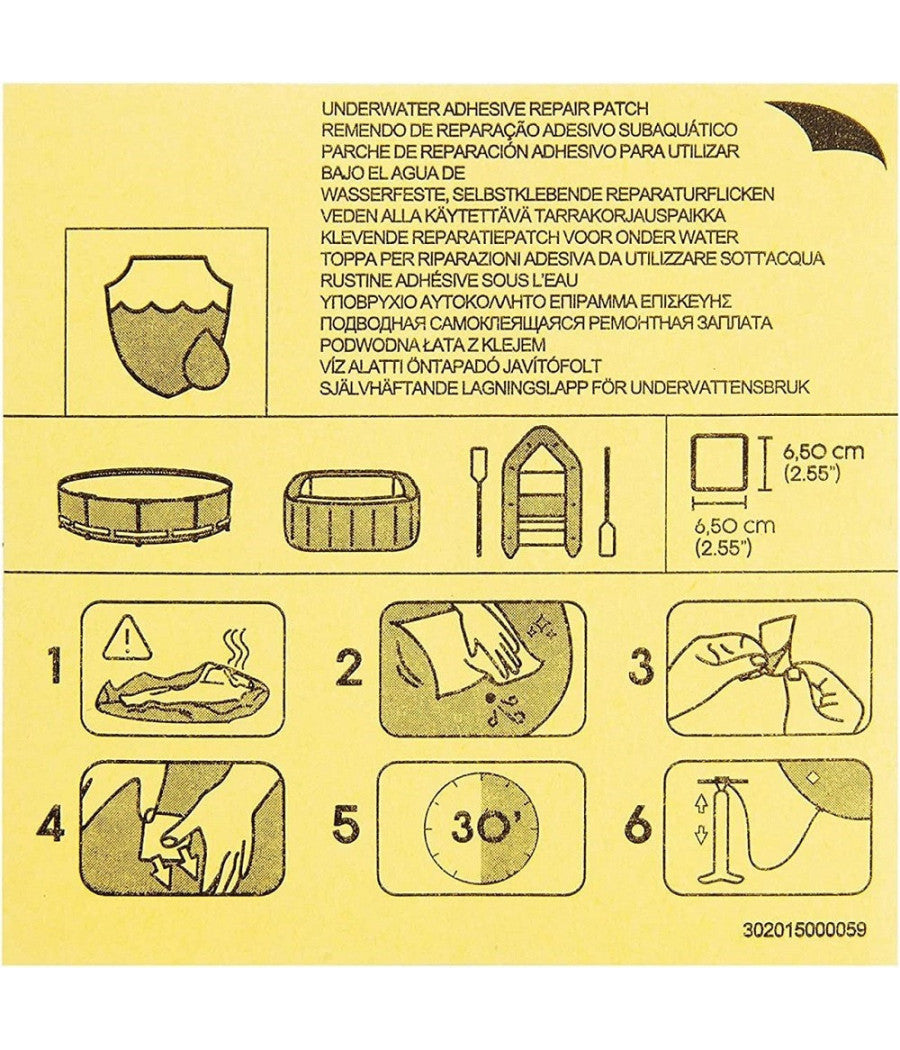 UNDERWATER ADHESIVE REPAIR PATCH
REMENDO DE REPARAÇÃO ADESIVO SUBAQUÁTICO
PARCHE DE REPARACIÓN ADHESIVO PARA UTILIZAR BAJO EL AGUA DE
WASSERFESTE, SELBSTKLEBENDE REPARATURFLICKEN
VEDEN ALLA KÄYTETTÄVÄ TARRAKORJAUSPAIKKA
KLEVENDE REPARATIEPATCH VOOR ONDER WATER
TOPPA PER RIPARAZIONI ADESIVA DA UTILIZZARE SOTT'ACQUA
RUSTINE ADHÉSIVE SOUS L'EAU
ΥΠΟΒΡΥΧΙΟ ΑΥΤΟΚΟΛΛΗΤΟ ΕΠΙΡΑΜΜΑ ΕΠΙΣΚΕΥΗΣ
ПОДВОДНАЯ САМОКЛЕЯЩАЯСЯ РЕМОНТНАЯ ЗАПЛАТА
PODWODNA ŁATA Z KLEJEM
VÍZ ALATTI ÖNTAPADÓ JAVÍTÓFOLT
SJÄLVHÄFTANDE LAGNINGSLAPP FÖR UNDERVATTENSBRUK

6,50 cm (2.55")
6,50 cm (2.55")

1
2
3
4
5
30'
6

302015000059