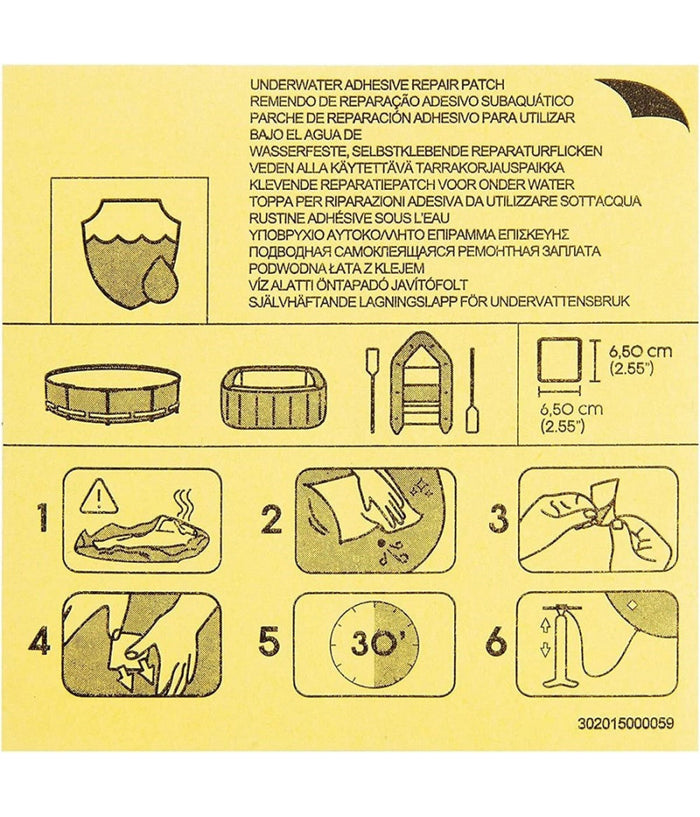 UNDERWATER ADHESIVE REPAIR PATCH
REMENDO DE REPARAÇÃO ADESIVO SUBAQUÁTICO
PARCHE DE REPARACIÓN ADHESIVO PARA UTILIZAR BAJO EL AGUA DE
WASSERFESTE, SELBSTKLEBENDE REPARATURFLICKEN
VEDEN ALLA KÄYTETTÄVÄ TARRAKORJAUSPAIKKA
KLEVENDE REPARATIEPATCH VOOR ONDER WATER
TOPPA PER RIPARAZIONI ADESIVA DA UTILIZZARE SOTT'ACQUA
RUSTINE ADHÉSIVE SOUS L'EAU
ΥΠΟΒΡΥΧΙΟ ΑΥΤΟΚΟΛΛΗΤΟ ΕΠΙΡΑΜΜΑ ΕΠΙΣΚΕΥΗΣ
ПОДВОДНАЯ САМОКЛЕЯЩАЯСЯ РЕМОНТНАЯ ЗАПЛАТА
PODWODNA ŁATA Z KLEJEM
VÍZ ALATTI ÖNTAPADÓ JAVÍTÓFOLT
SJÄLVHÄFTANDE LAGNINGSLAPP FÖR UNDERVATTENSBRUK

6,50 cm
(2.55")
6,50 cm
(2.55")

1
2
3
4
5
30'
6

302015000059