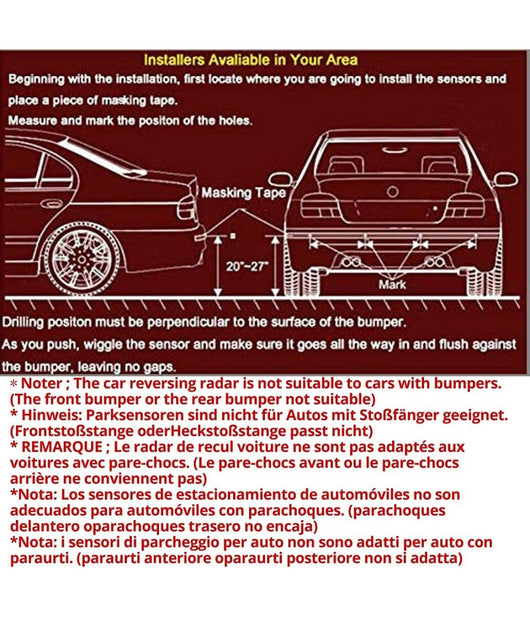 Installers Avaliable in Your Area

Beginning with the installation, first locate where you are going to install the sensors and place a piece of masking tape.

Measure and mark the positon of the holes.

Masking Tape

20"~27"

Mark

Drilling positon must be perpendicular to the surface of the bumper.

As you push, wiggle the sensor and make sure it goes all the way in and flush against the bumper, leaving no gaps.

* Noter ; The car reversing radar is not suitable to cars with bumpers. (The front bumper or the rear bumper not suitable)
* Hinweis: Parksensoren sind nicht für Autos mit Stoßfänger geeignet. (Frontstoßstange oderHeckstoßstange passt nicht)
* REMARQUE ; Le radar de recul voiture ne sont pas adaptés aux voitures avec pare-chocs. (Le pare-chocs avant ou le pare-chocs arrière ne conviennent pas)
*Nota: Los sensores de estacionamiento de automóviles no son adecuados para automóviles con parachoques. (parachoques delantero oparachoques trasero no encaja)
*Nota: i sensori di parcheggio per auto non sono adatti per auto con paraurti. (paraurti anteriore oparaurti posteriore non si adatta)