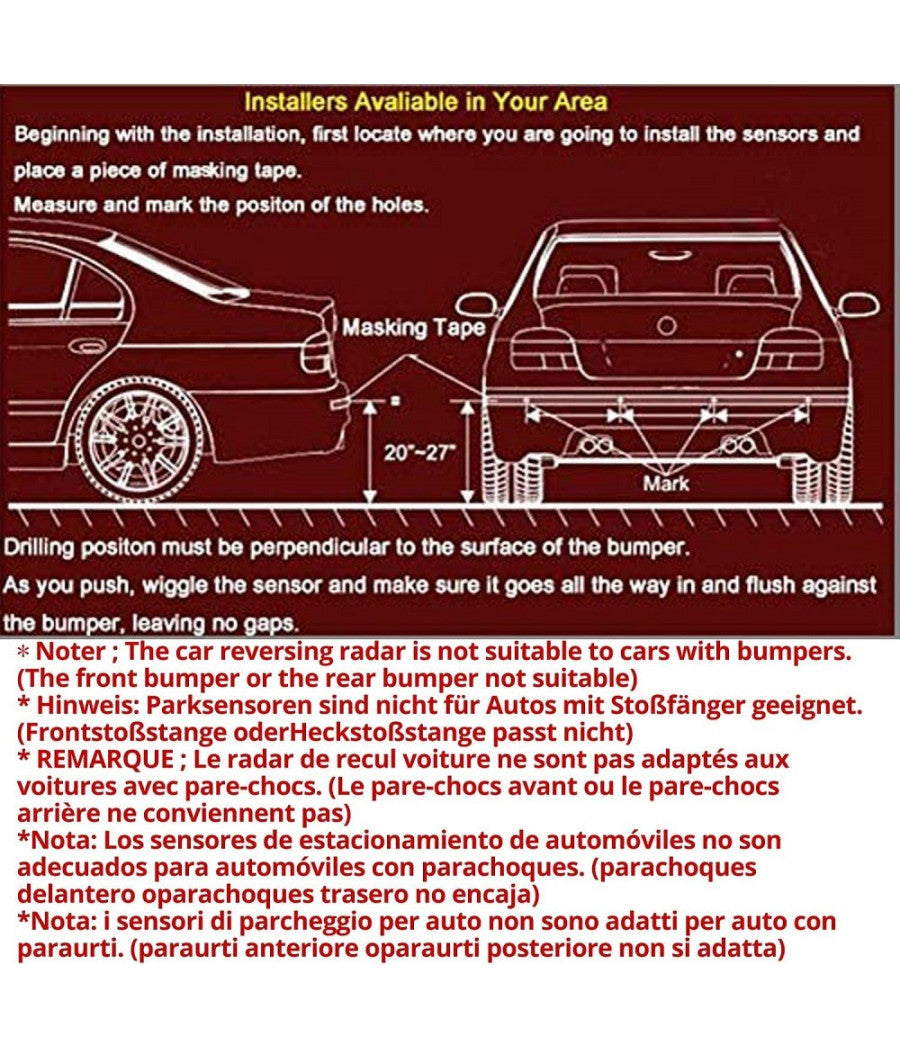 Installers Avaliable in Your Area

Beginning with the installation, first locate where you are going to install the sensors and place a piece of masking tape.

Measure and mark the positon of the holes.

Masking Tape

20"~27"

Mark

Drilling positon must be perpendicular to the surface of the bumper.

As you push, wiggle the sensor and make sure it goes all the way in and flush against the bumper, leaving no gaps.

* Noter ; The car reversing radar is not suitable to cars with bumpers. (The front bumper or the rear bumper not suitable)
* Hinweis: Parksensoren sind nicht für Autos mit Stoßfänger geeignet. (Frontstoßstange oderHeckstoßstange passt nicht)
* REMARQUE ; Le radar de recul voiture ne sont pas adaptés aux voitures avec pare-chocs. (Le pare-chocs avant ou le pare-chocs arrière ne conviennent pas)
*Nota: Los sensores de estacionamiento de automóviles no son adecuados para automóviles con parachoques. (parachoques delantero oparachoques trasero no encaja)
*Nota: i sensori di parcheggio per auto non sono adatti per auto con paraurti. (paraurti anteriore oparaurti posteriore non si adatta)