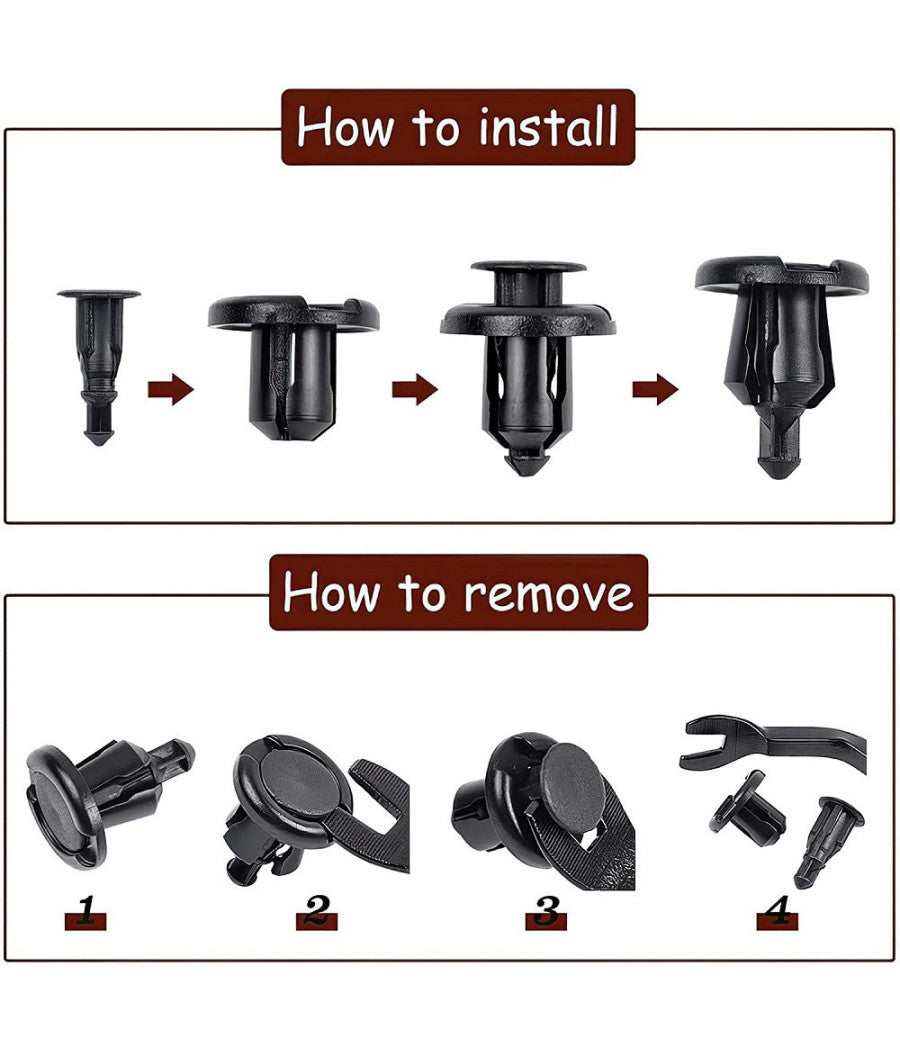 How to install

How to remove

1

2

3

4