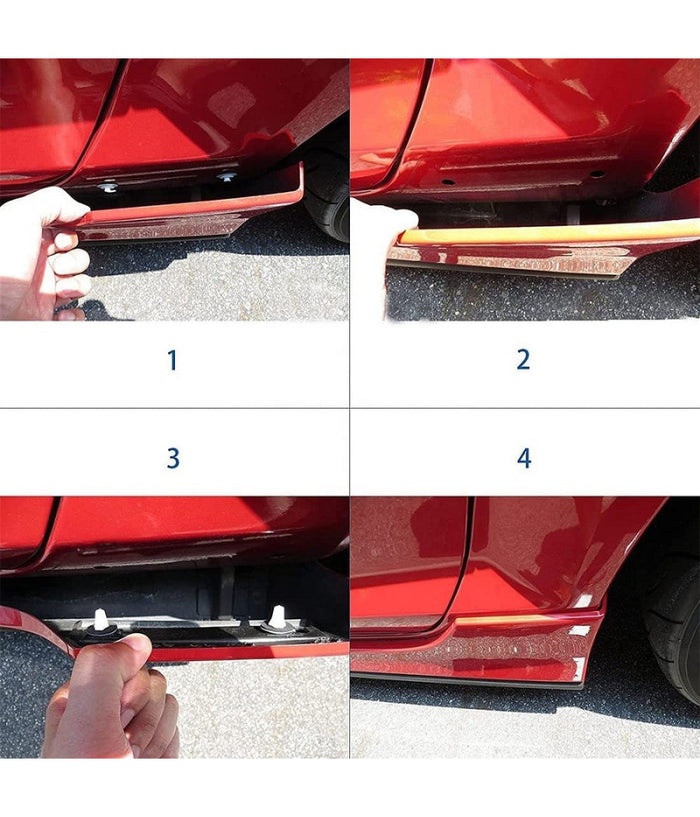 1

2

3

4