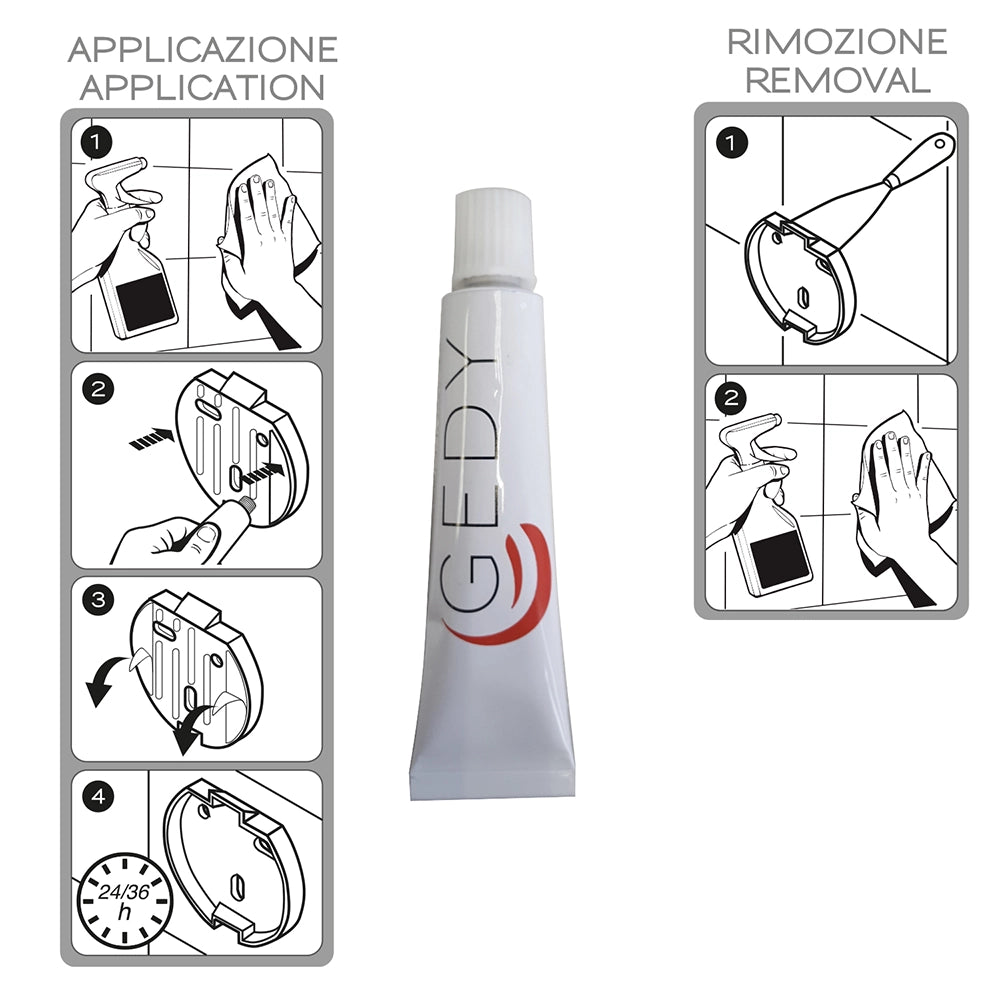 APPLICAZIONE
APPLICATION

1

2

3

4

24/36 h

GEDY

RIMOZIONE
REMOVAL

1

2