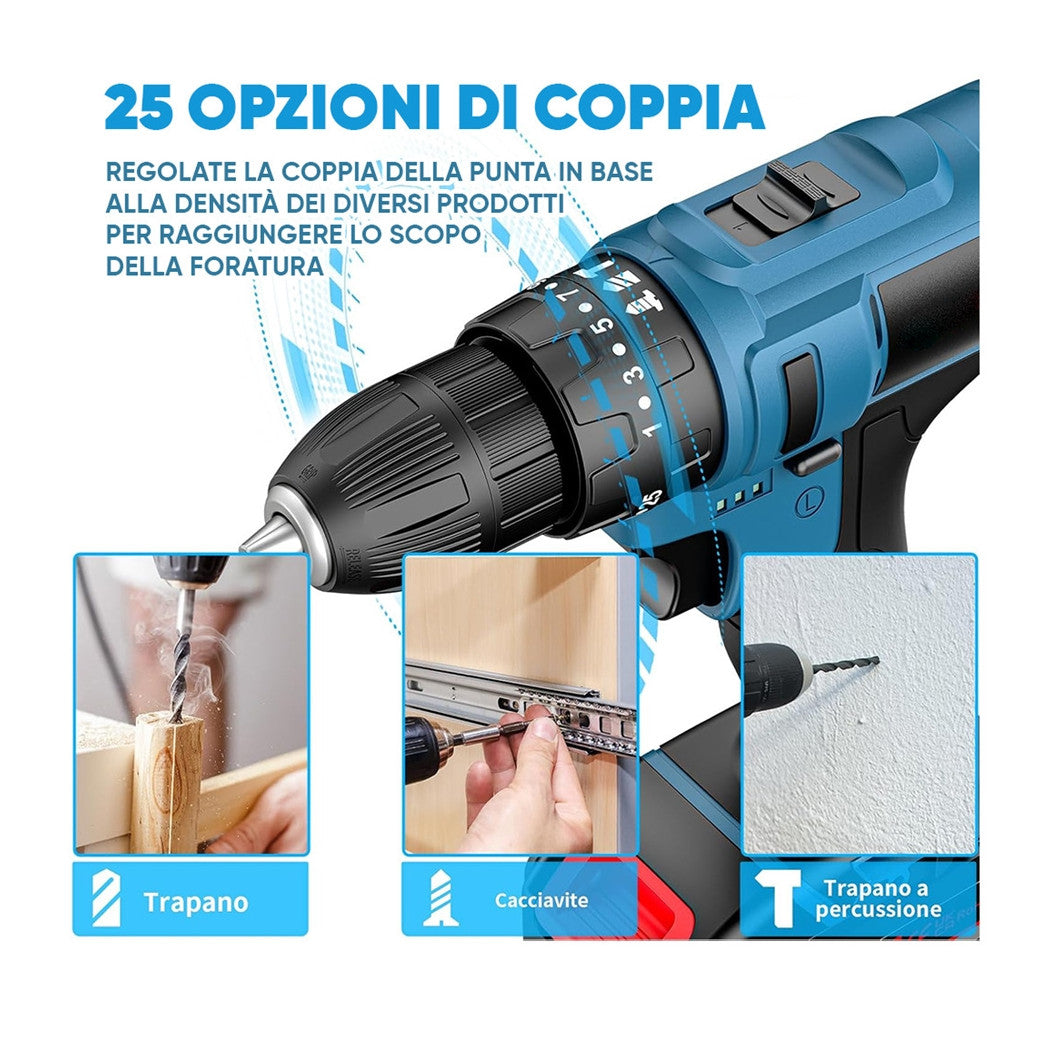 25 OPZIONI DI COPPIA

REGOLATE LA COPPIA DELLA PUNTA IN BASE ALLA DENSITÀ DEI DIVERSI PRODOTTI PER RAGGIUNGERE LO SCOPO DELLA FORATURA

7 5 3 1 25

Trapano

Cacciavite

Trapano a percussione