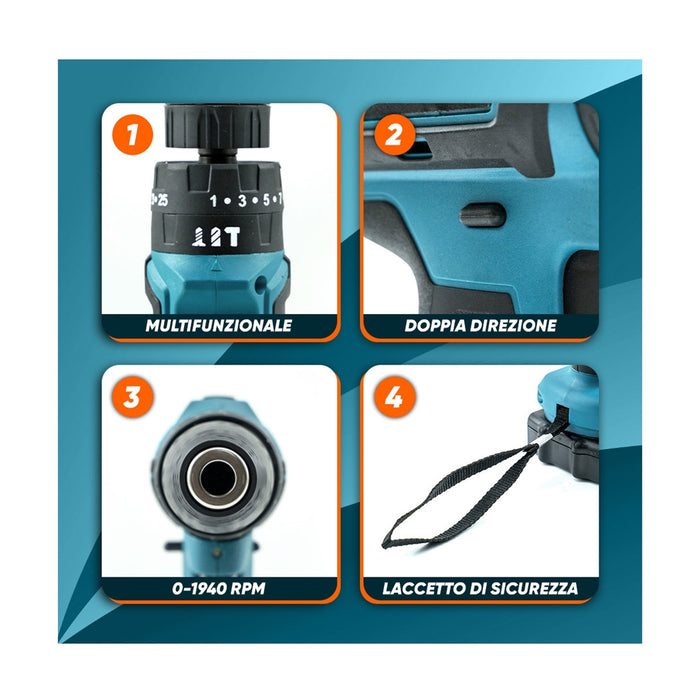 1

25 1 • 3 • 5 • 7

MULTIFUNZIONALE

2

DOPPIA DIREZIONE

3

0-1940 RPM

4

LACCETTO DI SICUREZZA