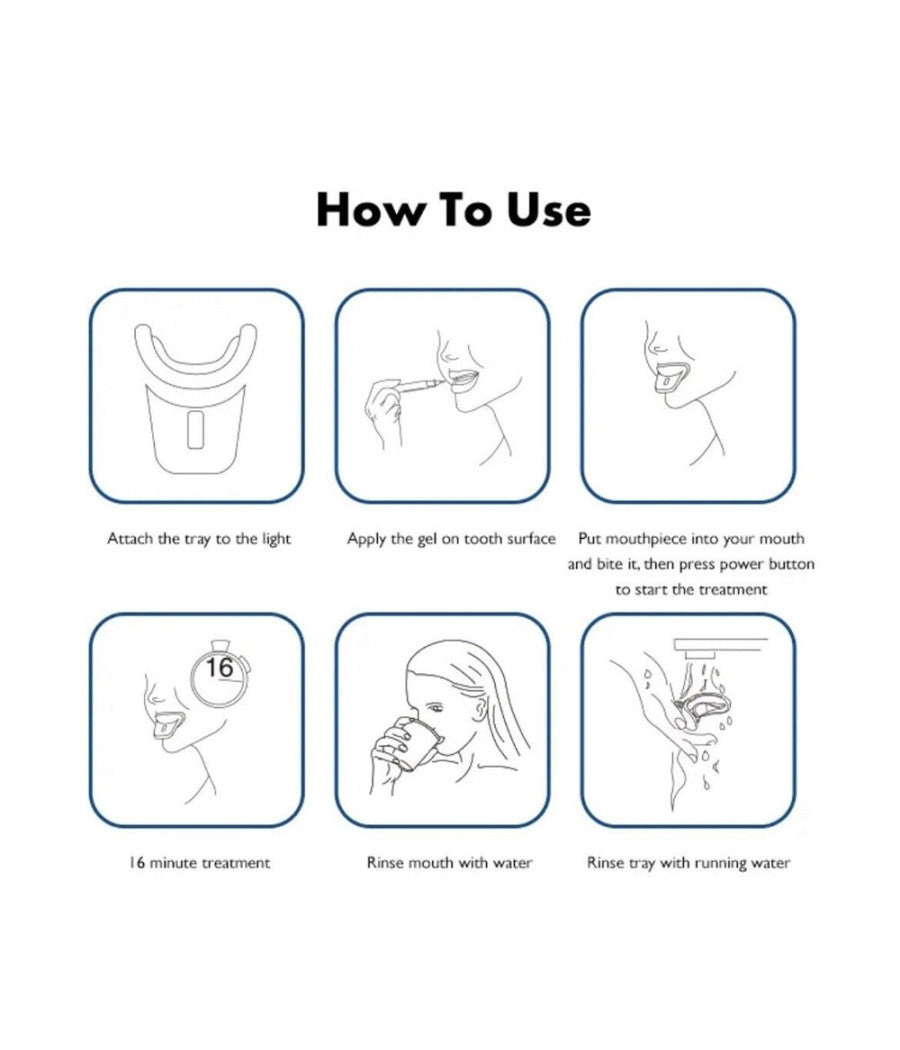 How To Use

Attach the tray to the light

Apply the gel on tooth surface

Put mouthpiece into your mouth and bite it, then press power button to start the treatment

16

16 minute treatment

Rinse mouth with water

Rinse tray with running water