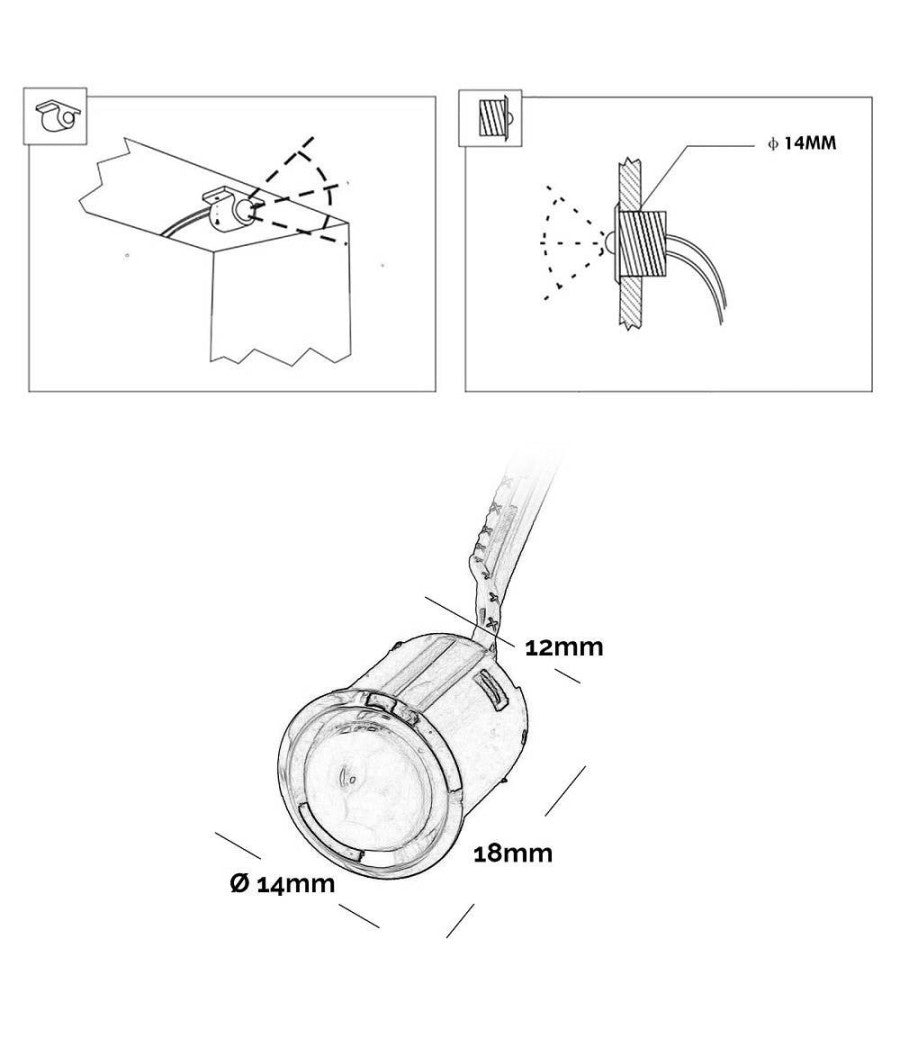 ϕ 14MM

12mm

18mm

Ø 14mm