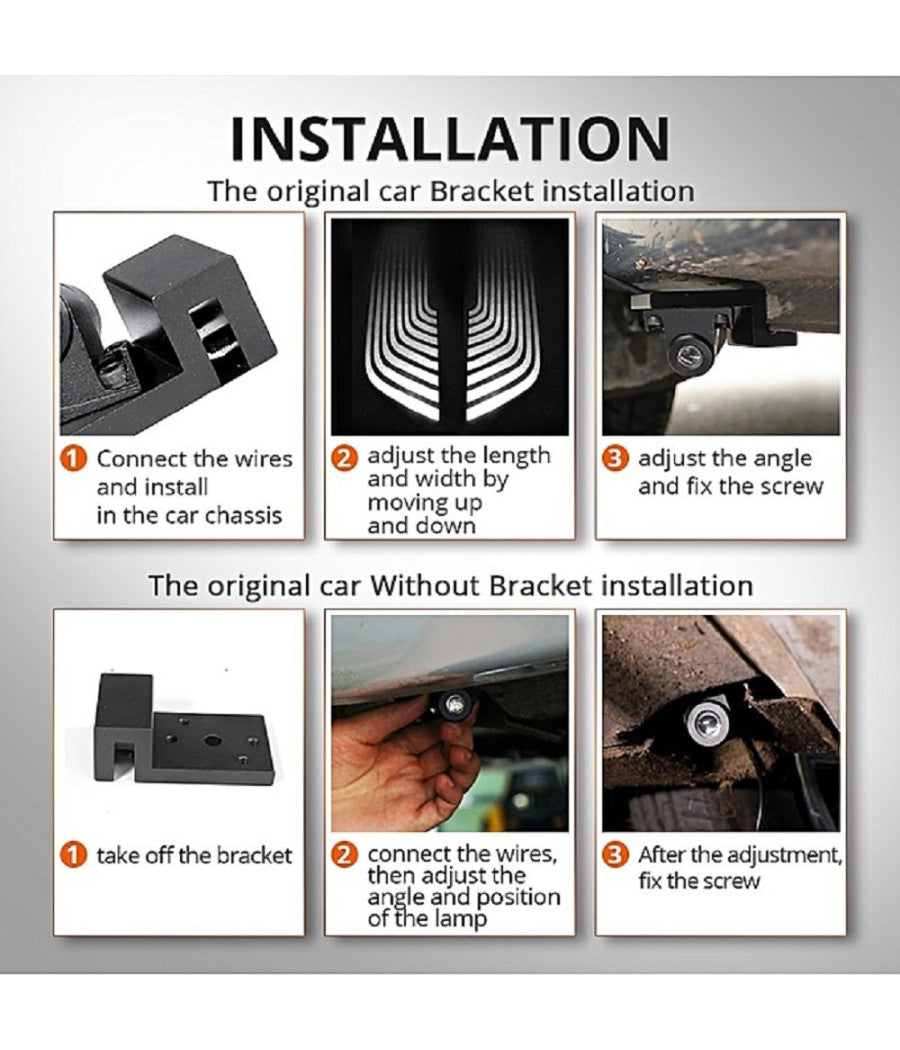 INSTALLATION

The original car Bracket installation

1 Connect the wires and install in the car chassis

2 adjust the length and width by moving up and down

3 adjust the angle and fix the screw

The original car Without Bracket installation

1 take off the bracket

2 connect the wires, then adjust the angle and position of the lamp

3 After the adjustment, fix the screw